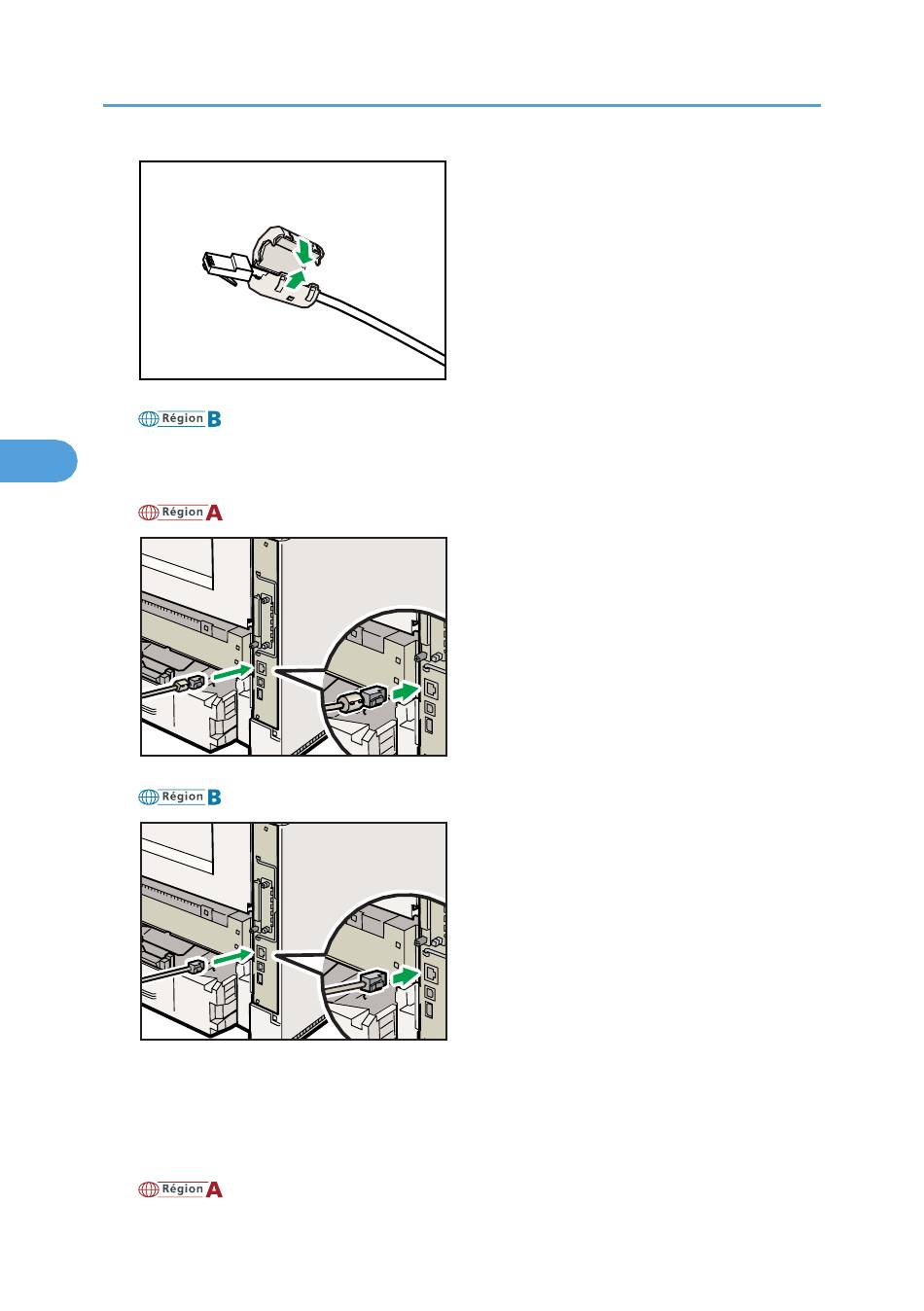 Région B

Région A

Région B

Région A