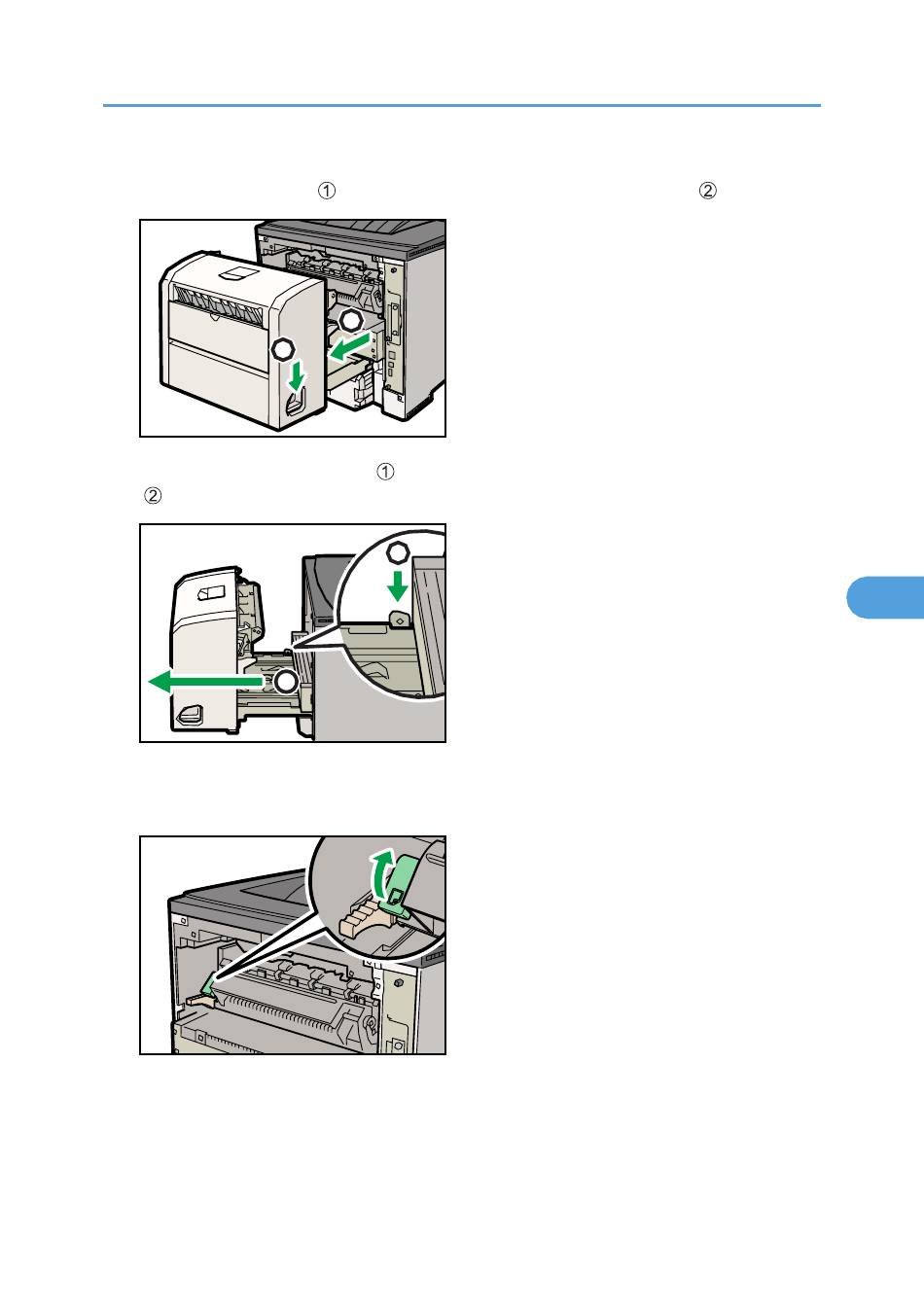 ①
②

①
②