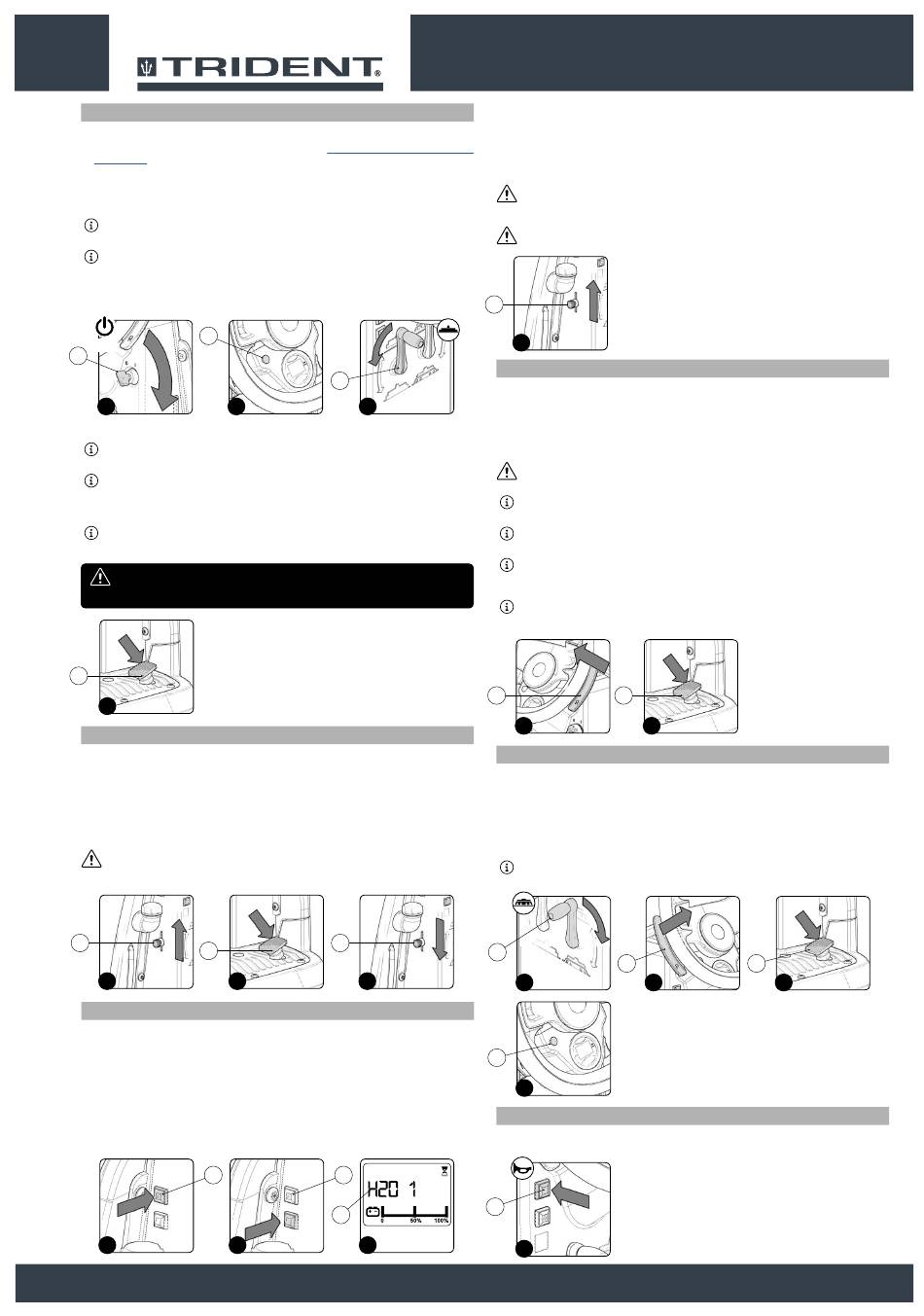 TRIDENT®

H20 1

0 50% 100%