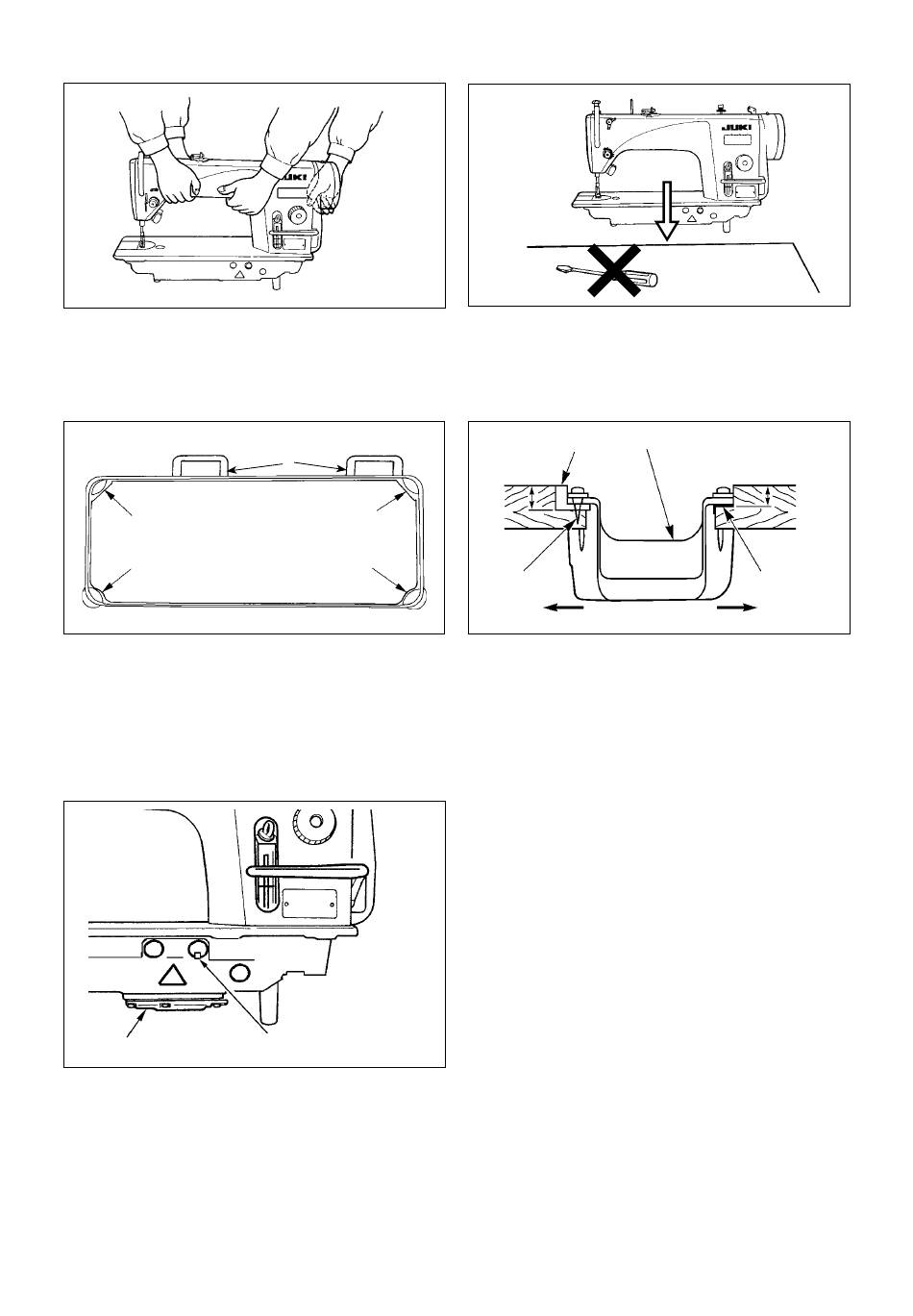 JUKI

JUKI