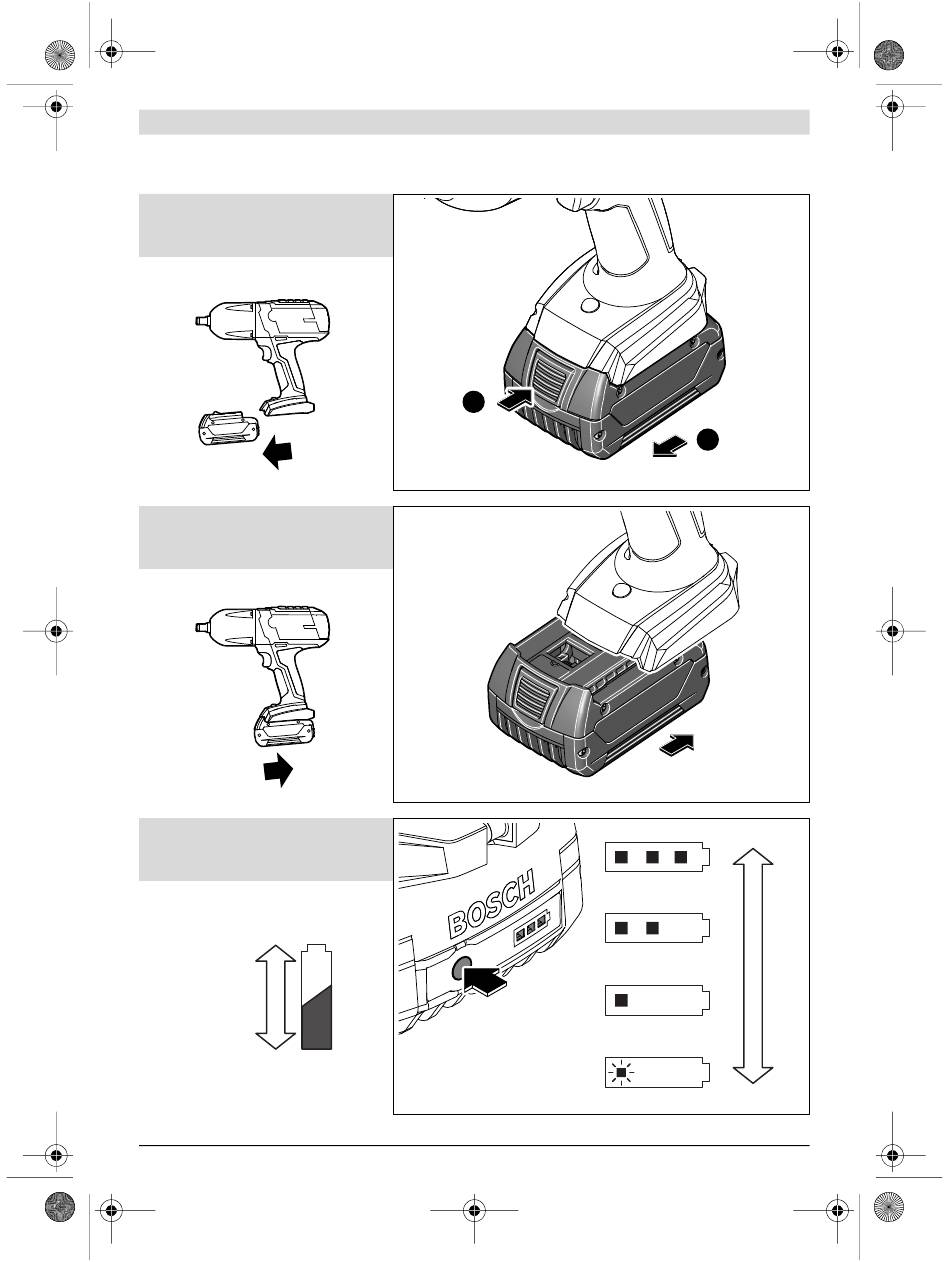 BOSCH