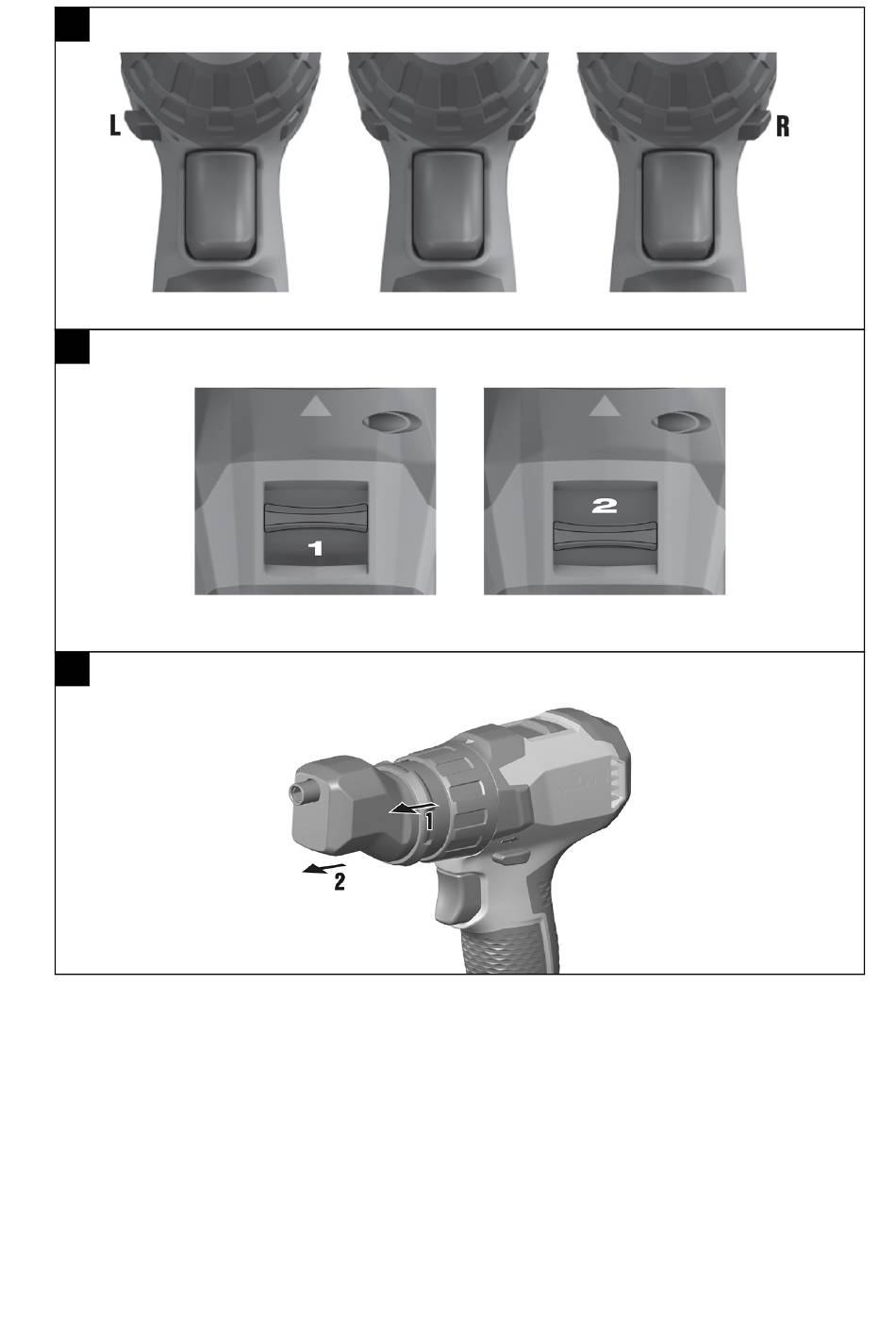 L

R

1

2

1

2