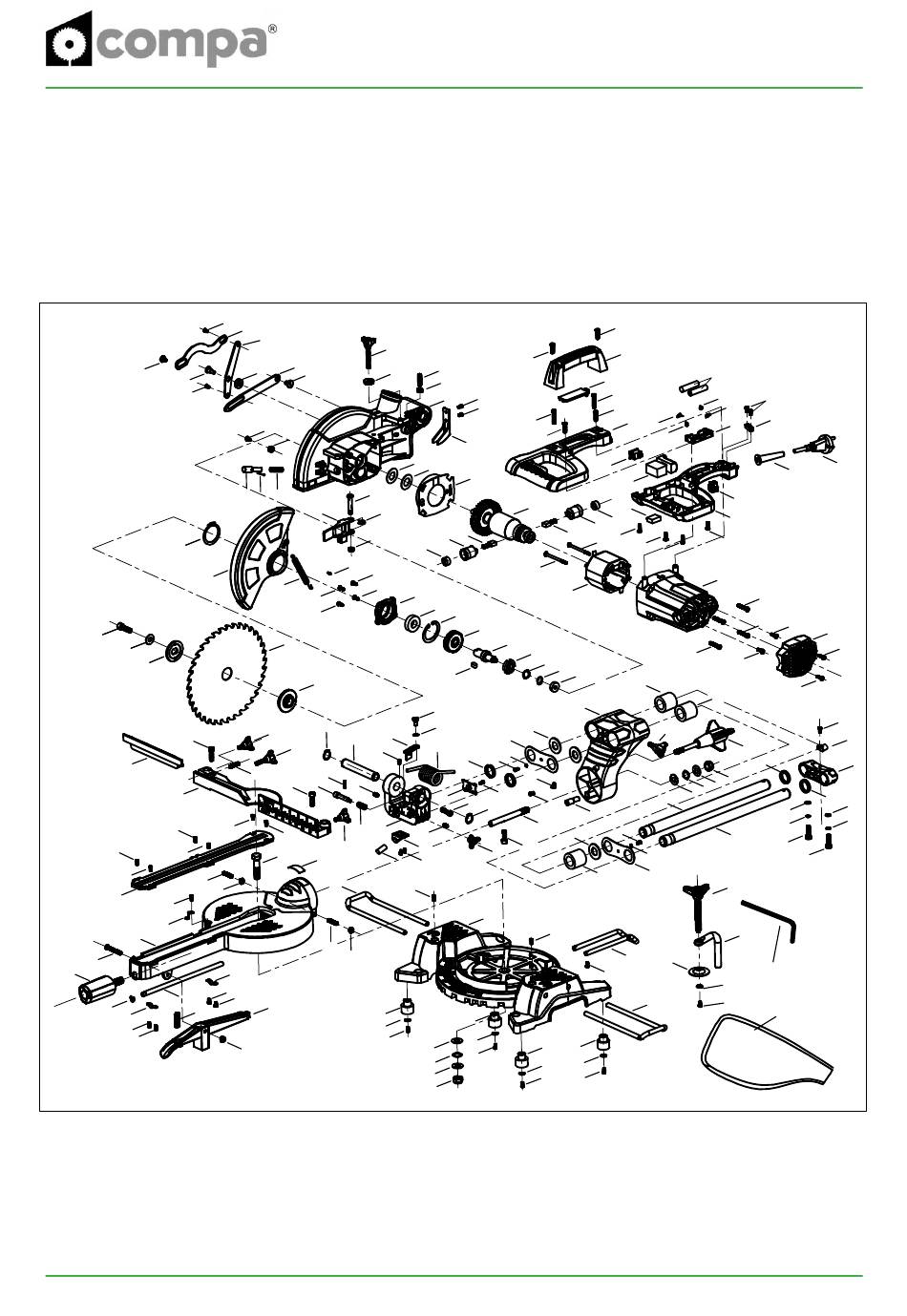 compa®