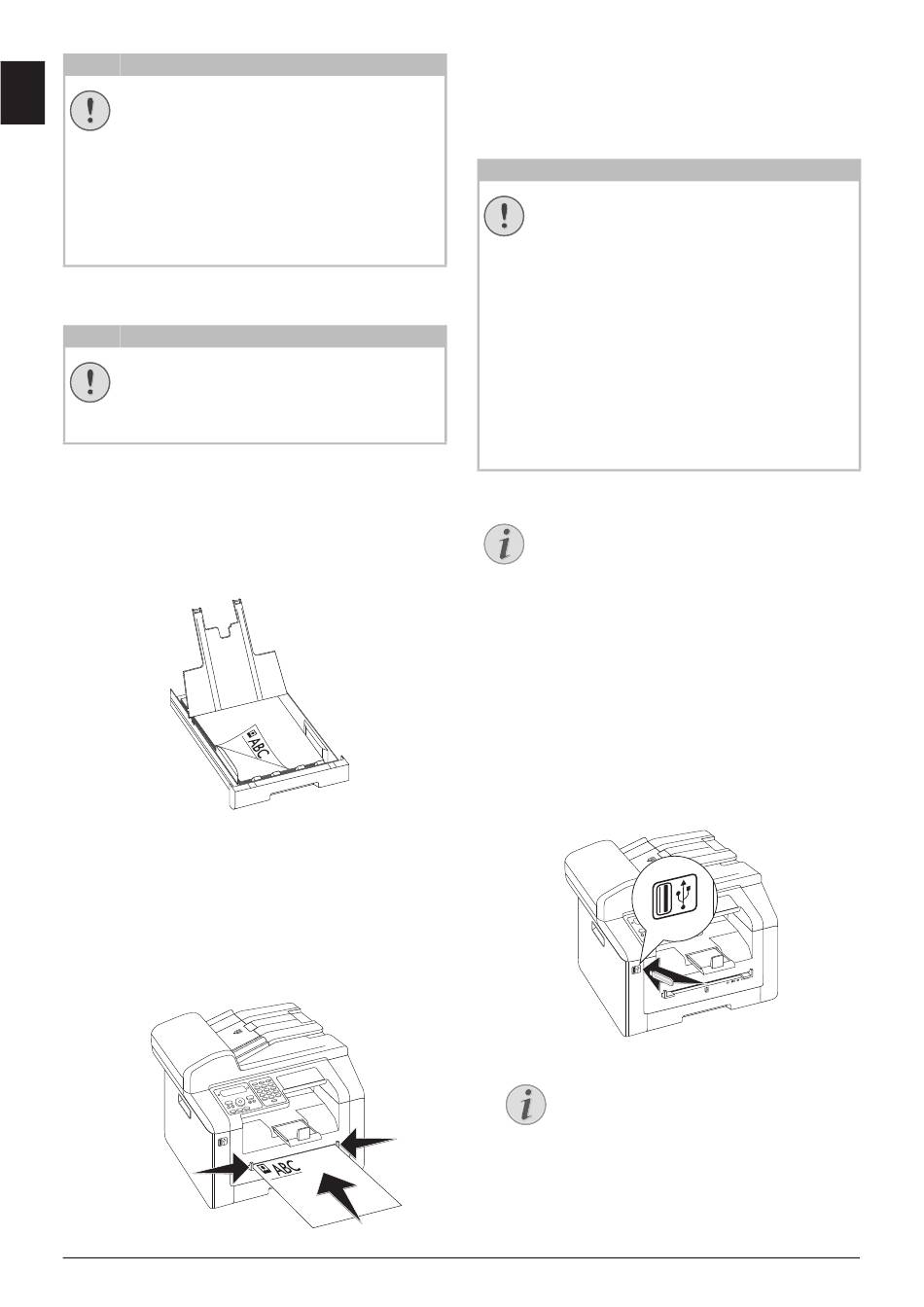 ABC

ABC