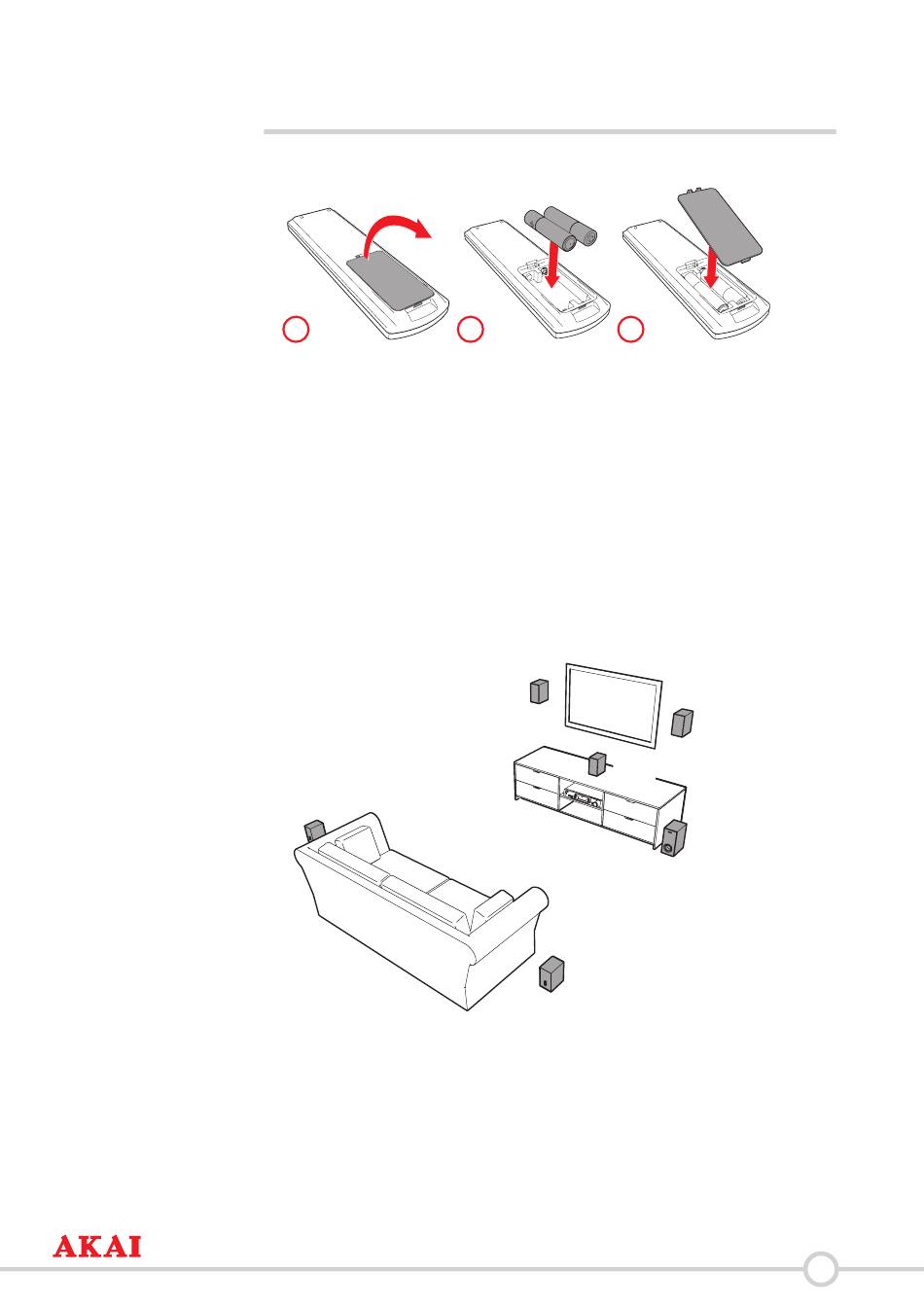 AKAI