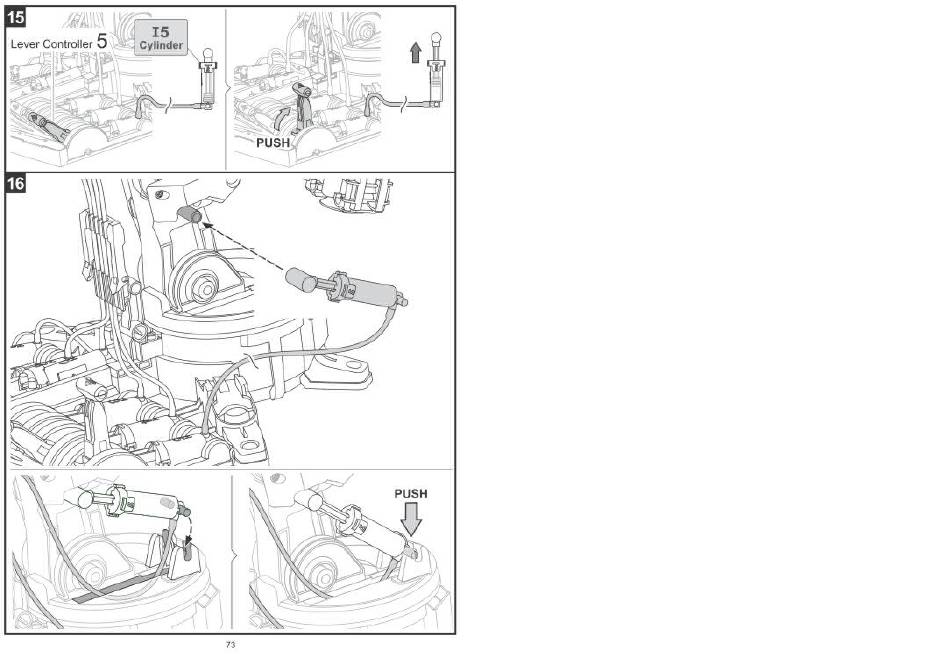 15

Lever Controller 5

I5
Cylinder

PUSH

16

PUSH

73