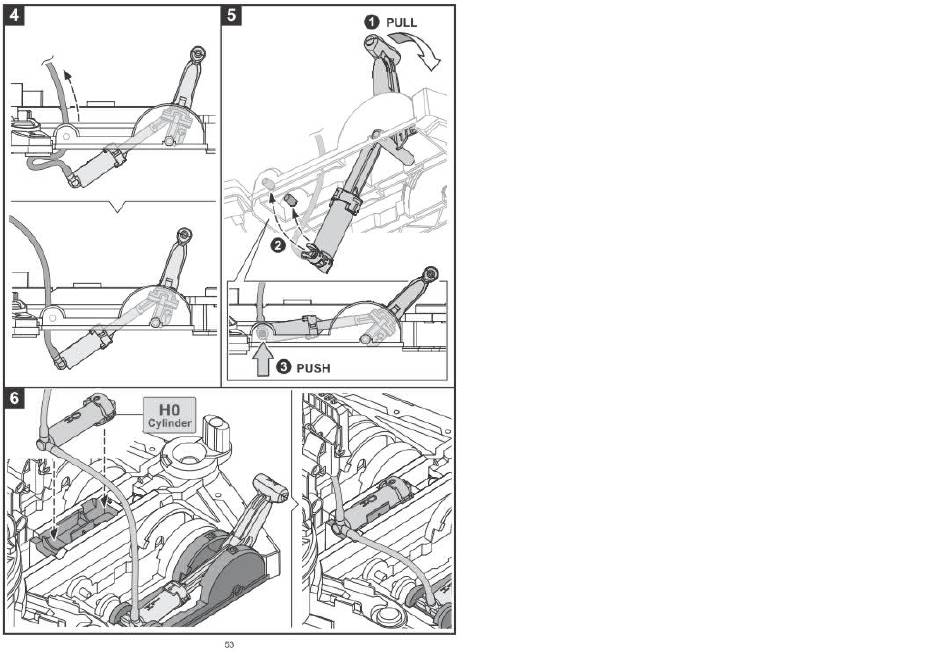 4

5

1 PULL

2

3 PUSH

6

H0
Cylinder

53