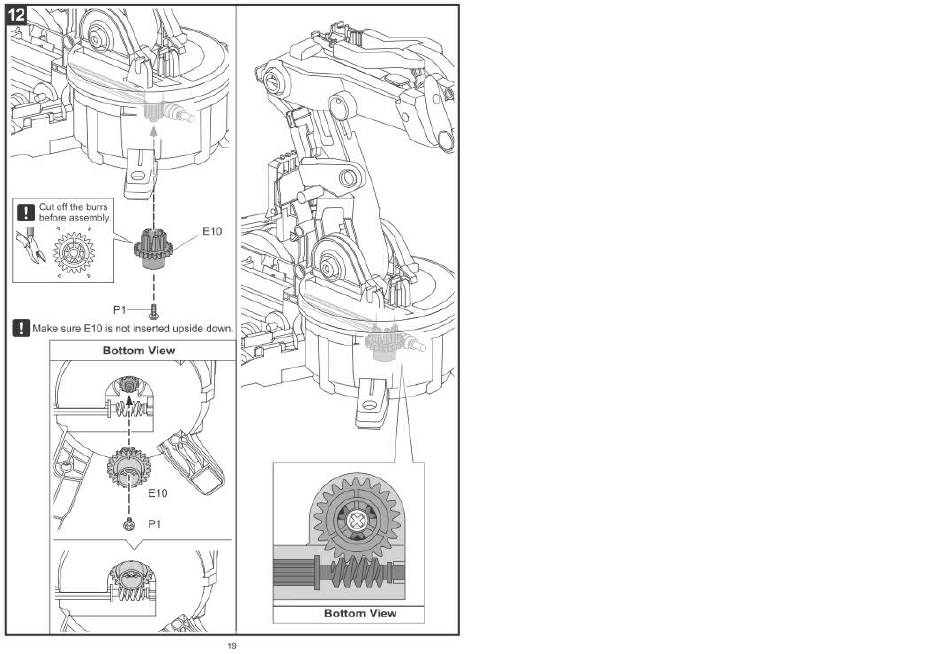 12

Cut off the burrs before assembly.

E10

P1

Make sure E10 is not inserted upside down.

Bottom View

E10

P1

Bottom View

19