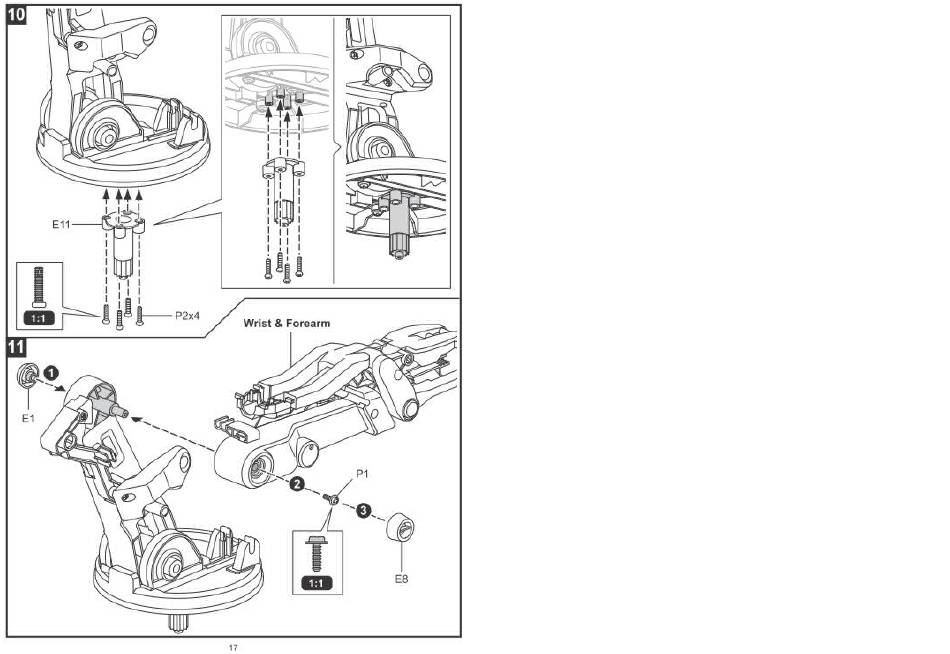 10

E11

1:1

P2x4

11

Wrist & Forearm

1

E1

2

P1

3

1:1

E8

17