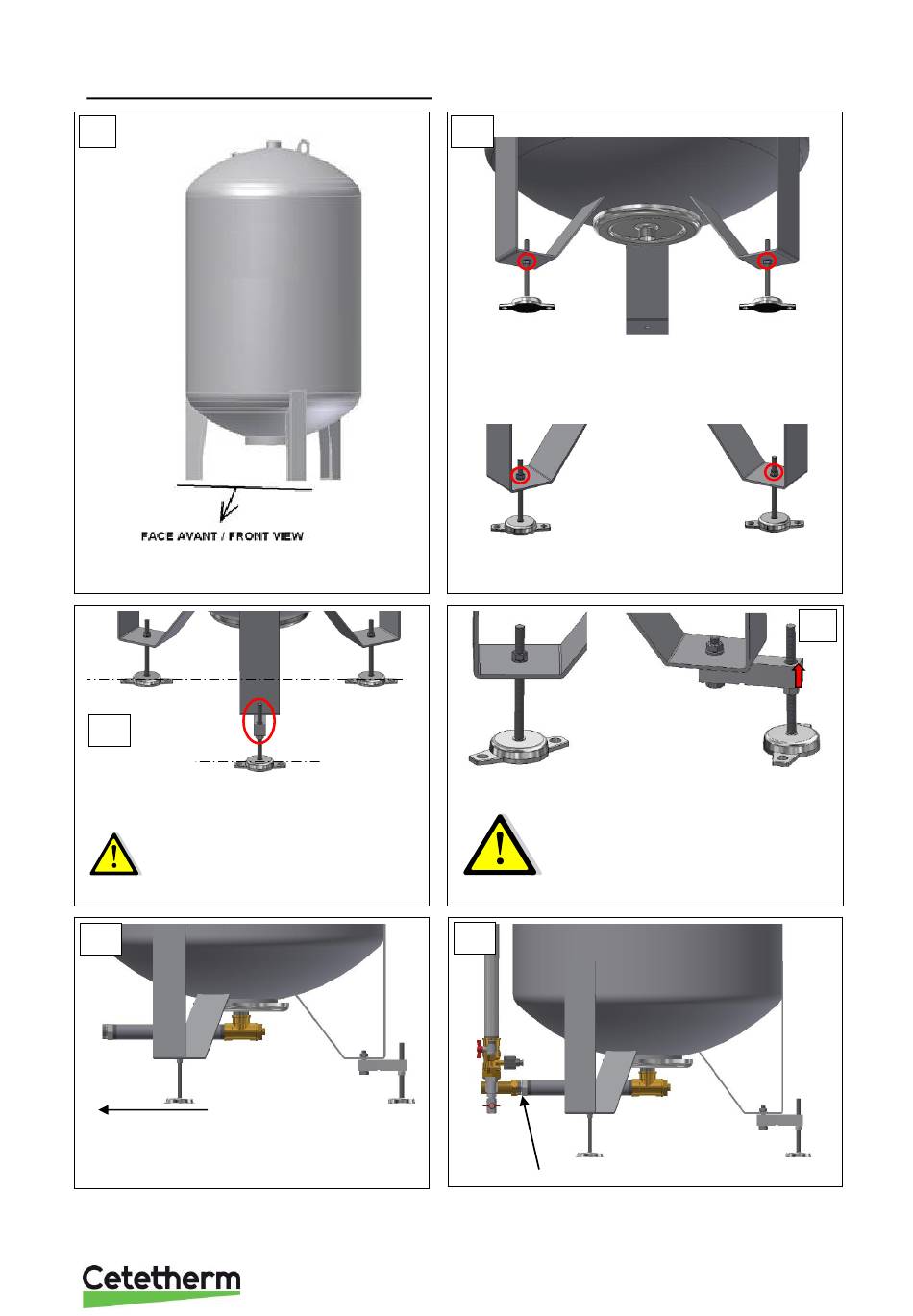 FACE AVANT / FRONT VIEW

Cetetherm