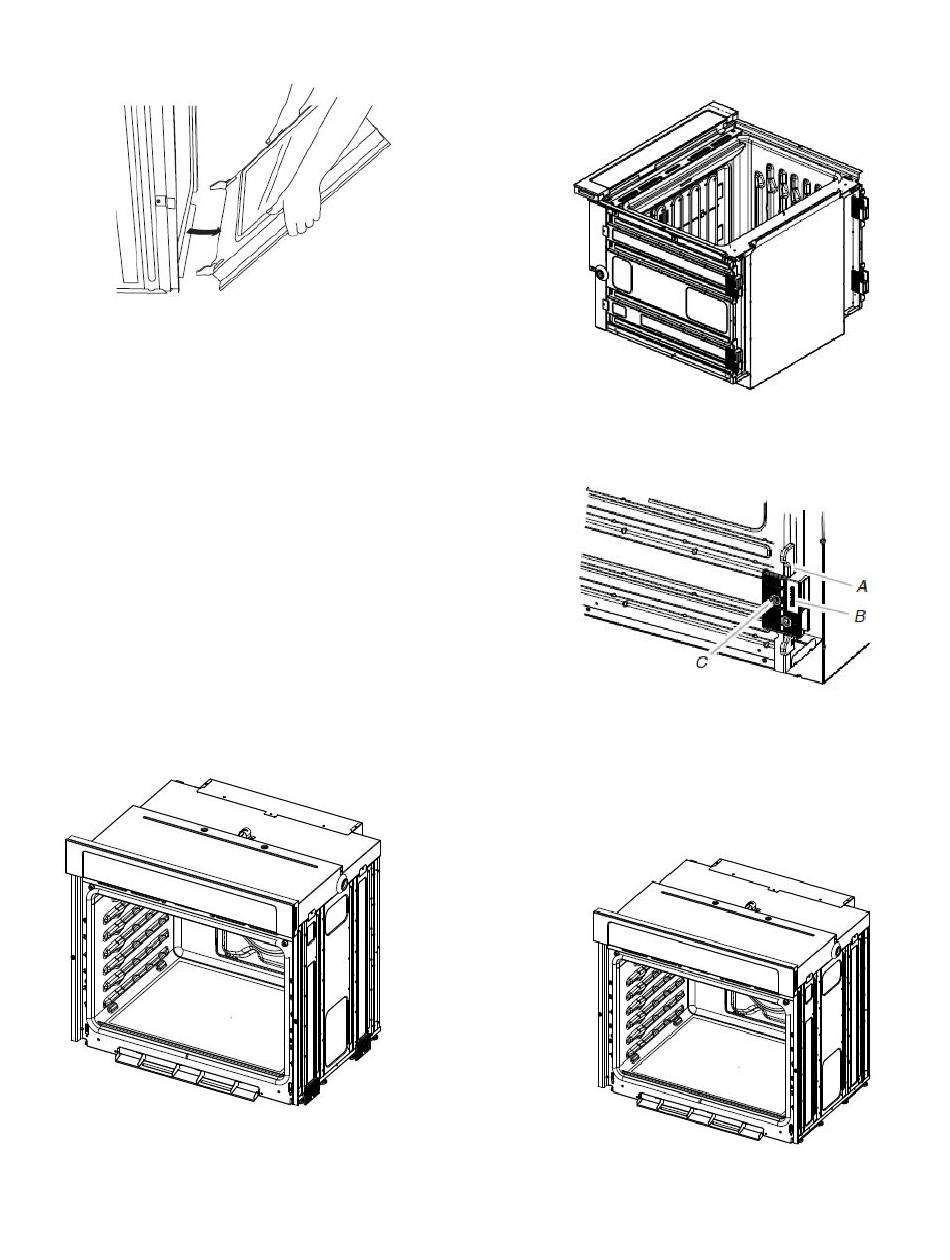 A

B

C