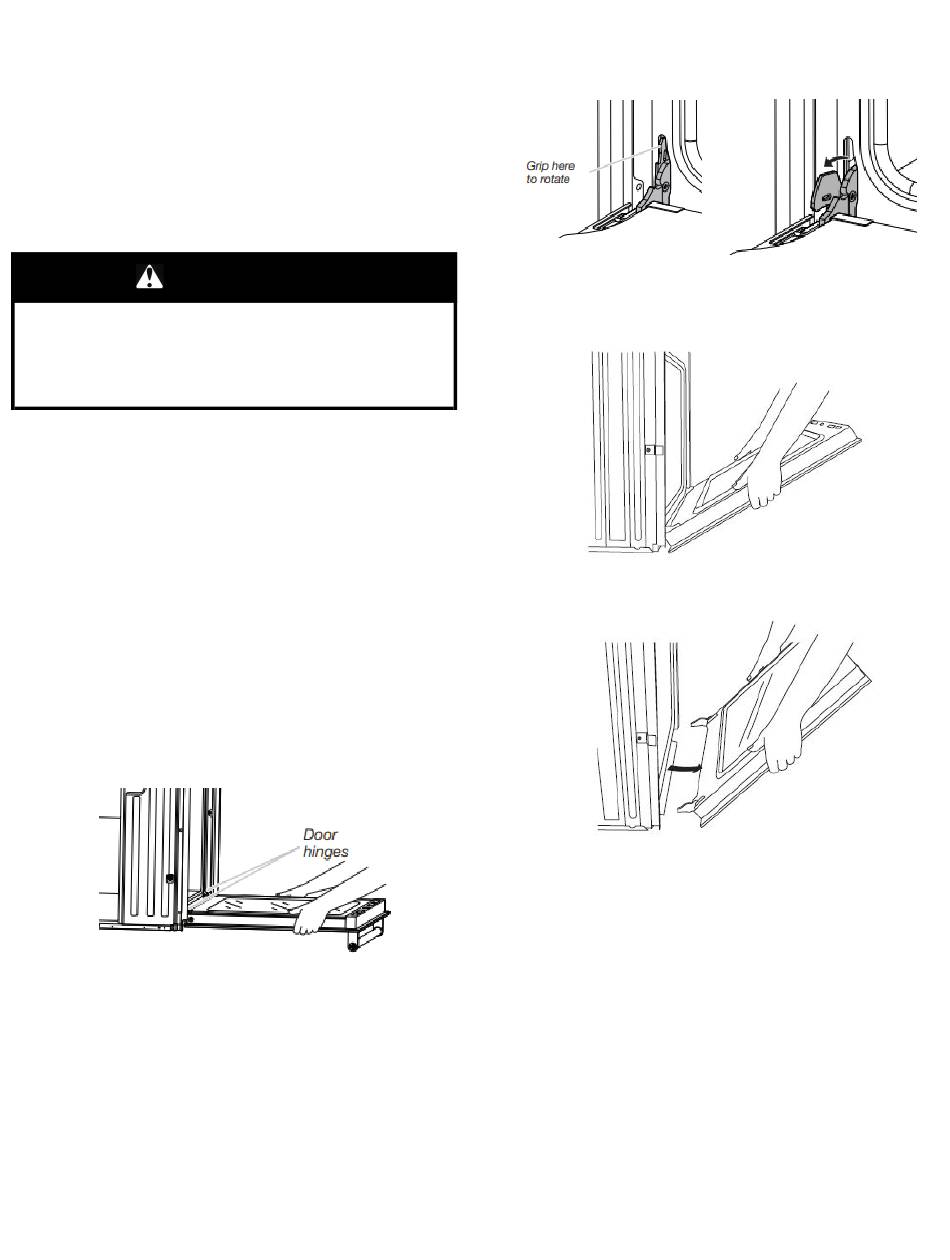 Grip here to rotate

Door hinges