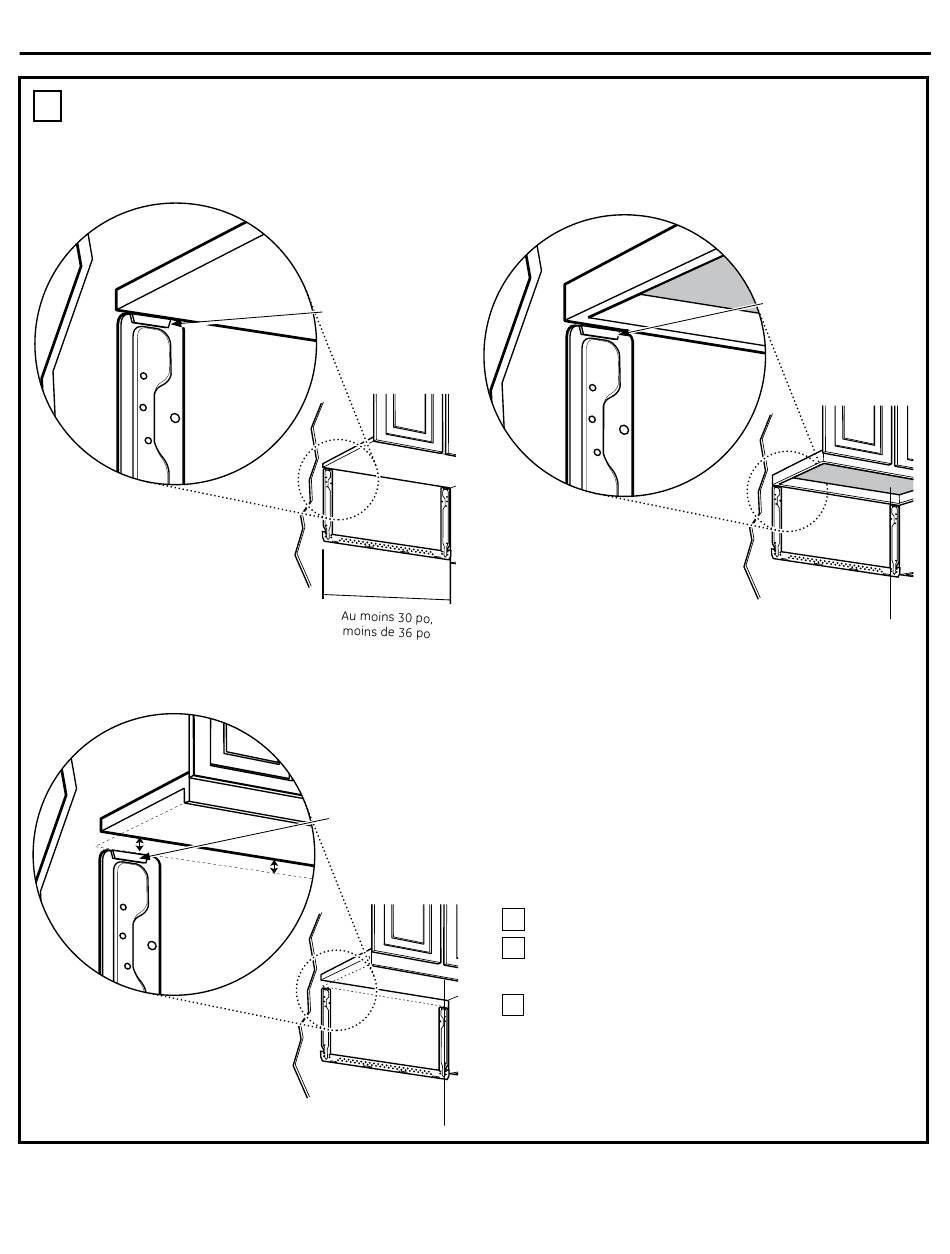 Au moins 30 po, moins de 36 po