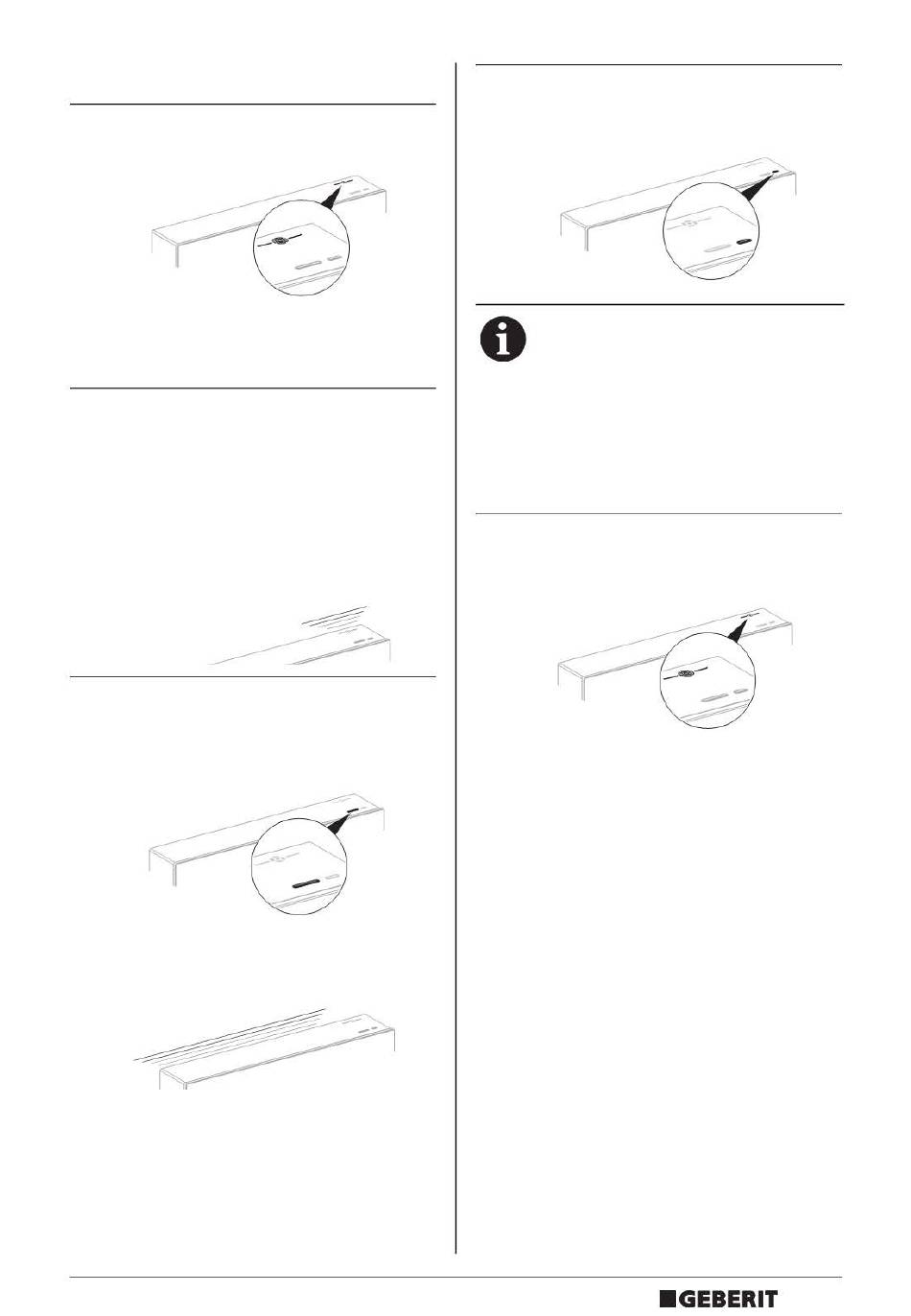 GEBERIT