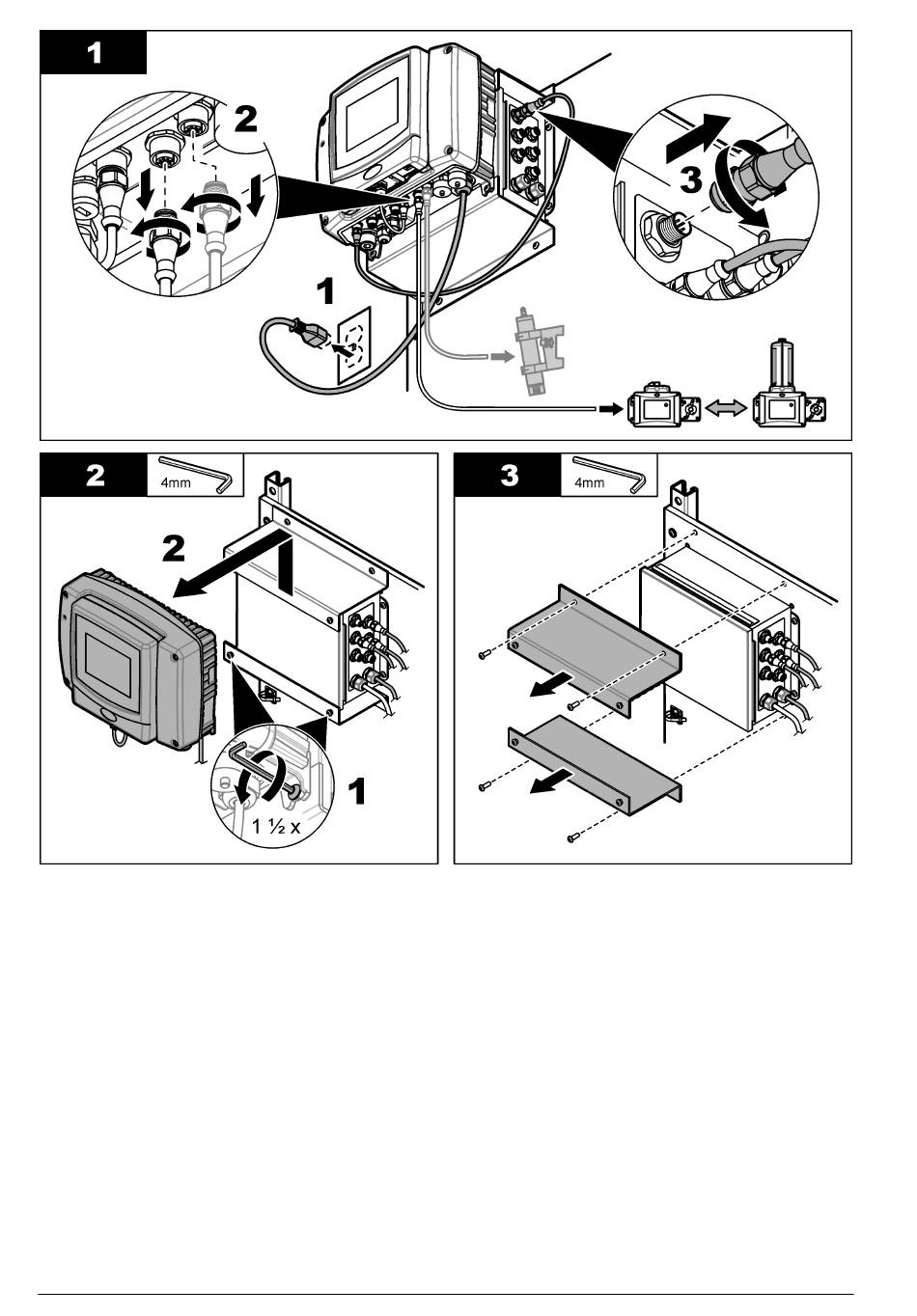 1

2

3

1

2

4mm

2

1

1 ½ x

3

4mm