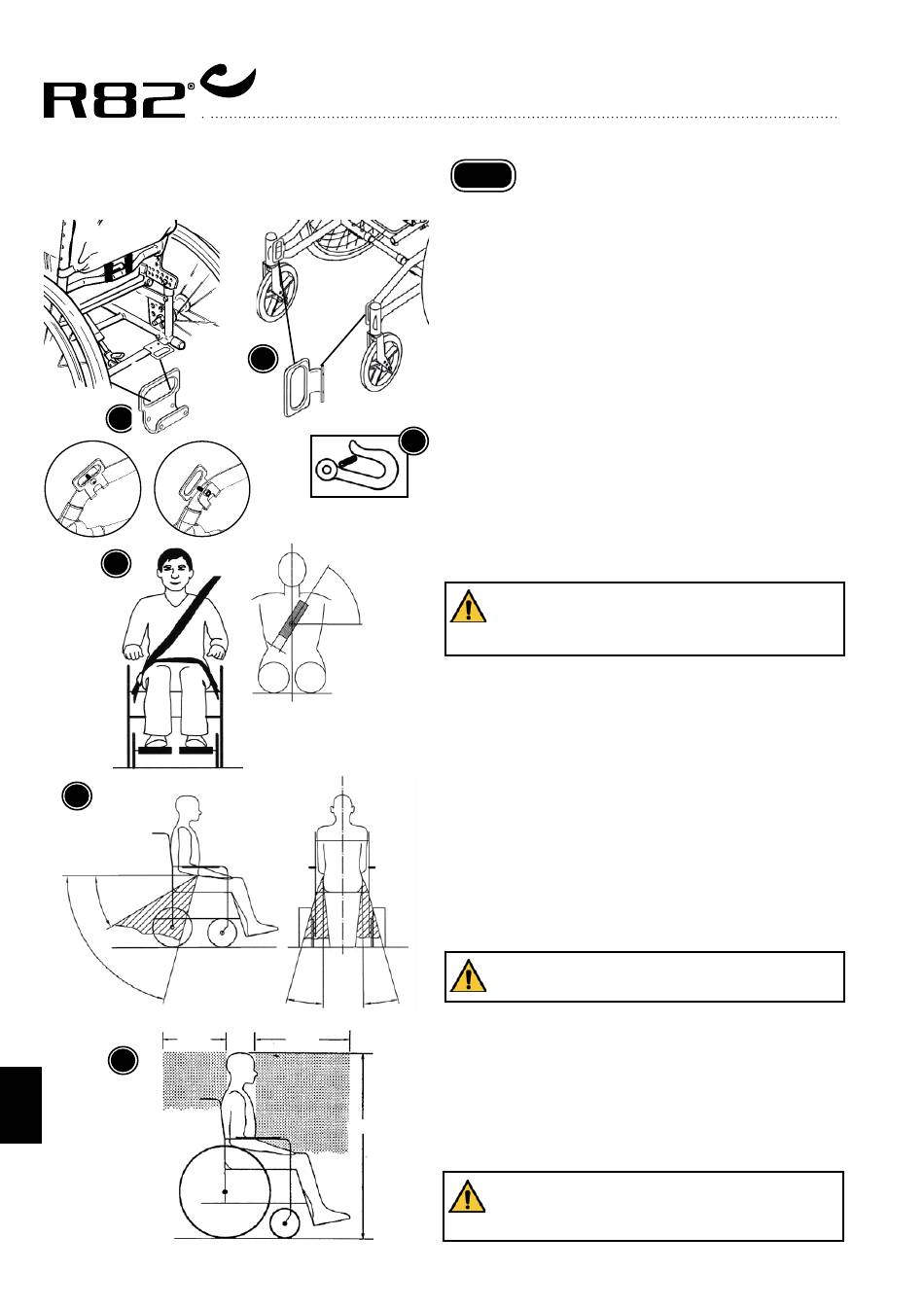 R82®