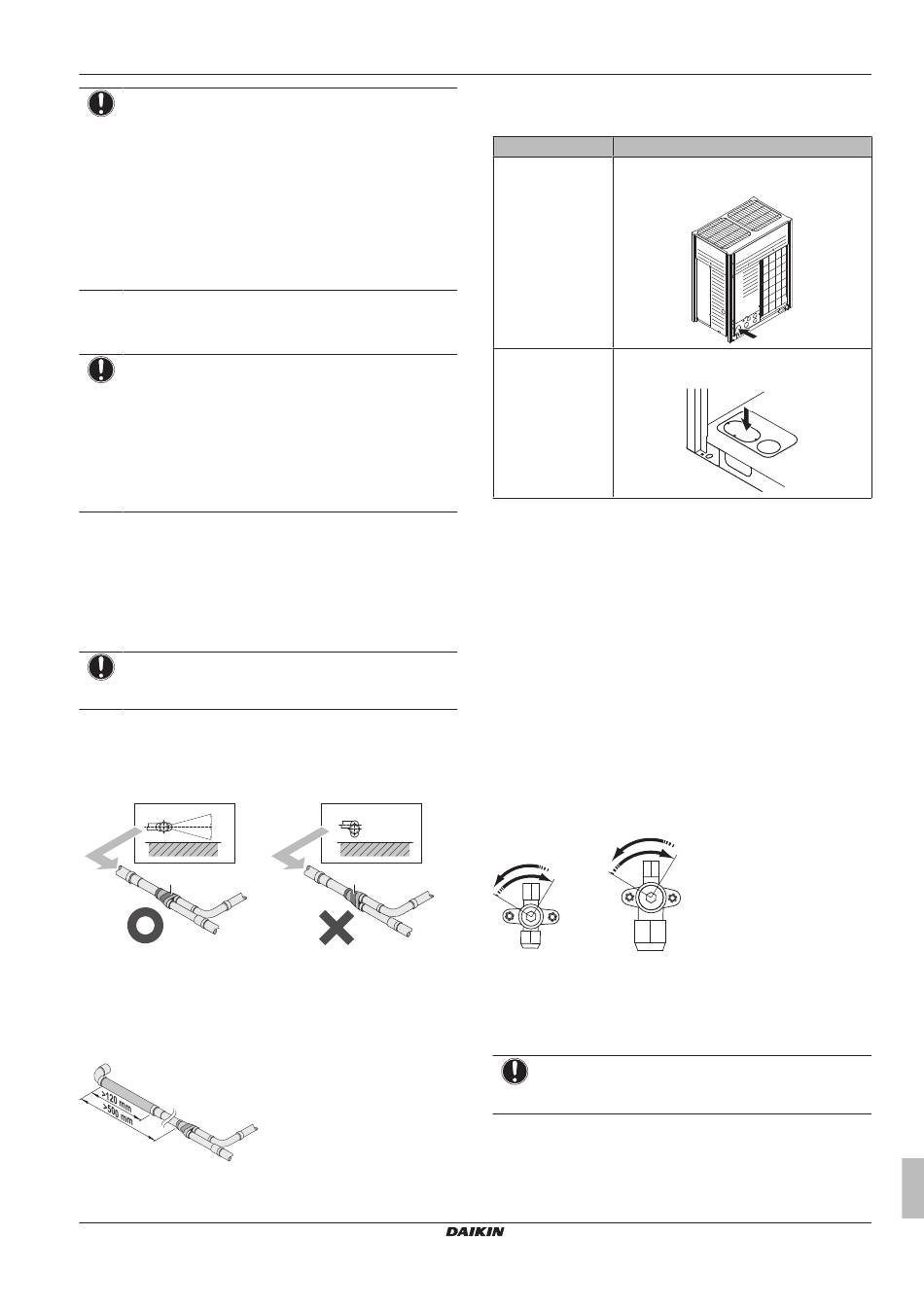 >120 mm
>500 mm

DAIKIN