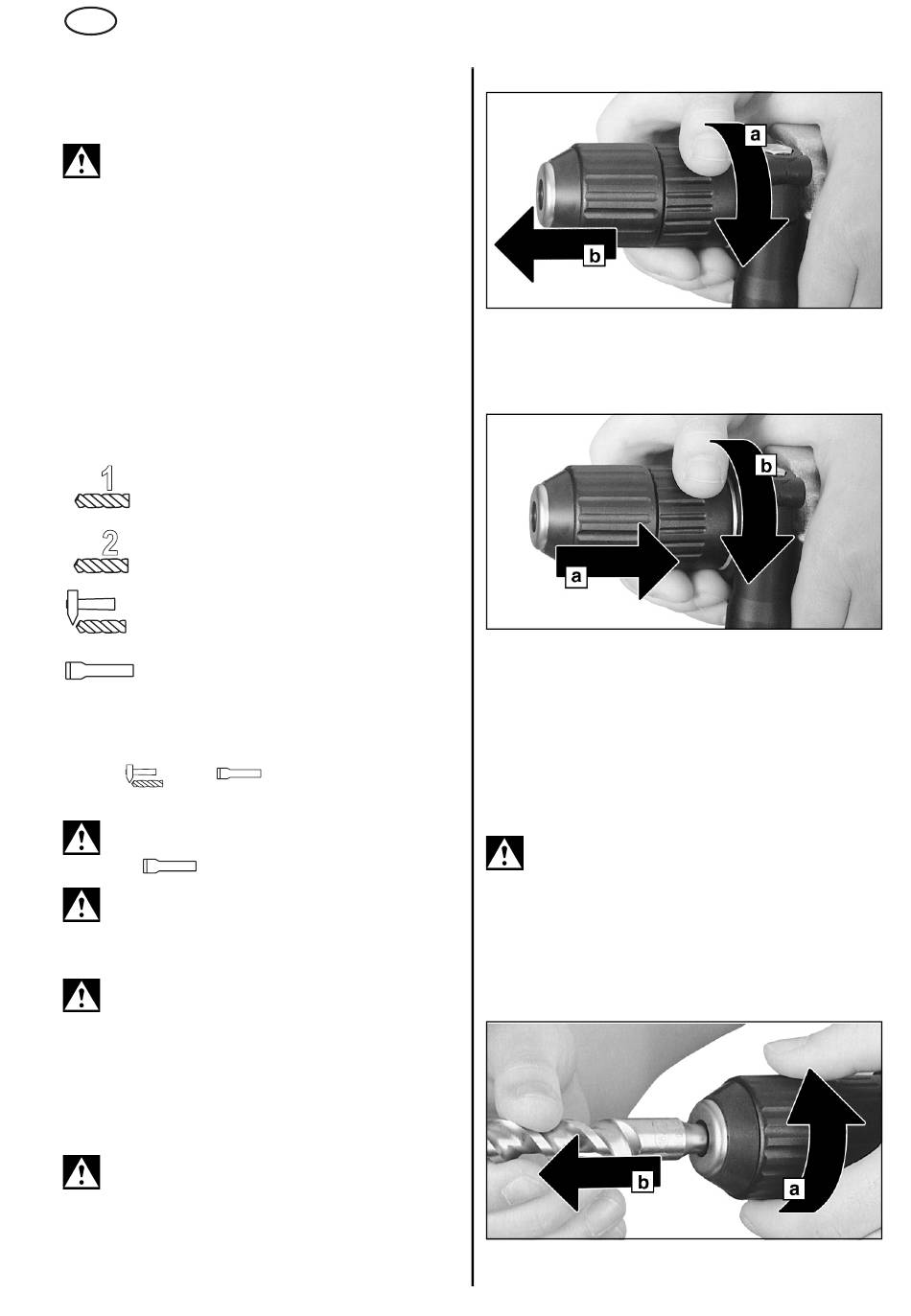 1

2

a

b

b

a

b

a