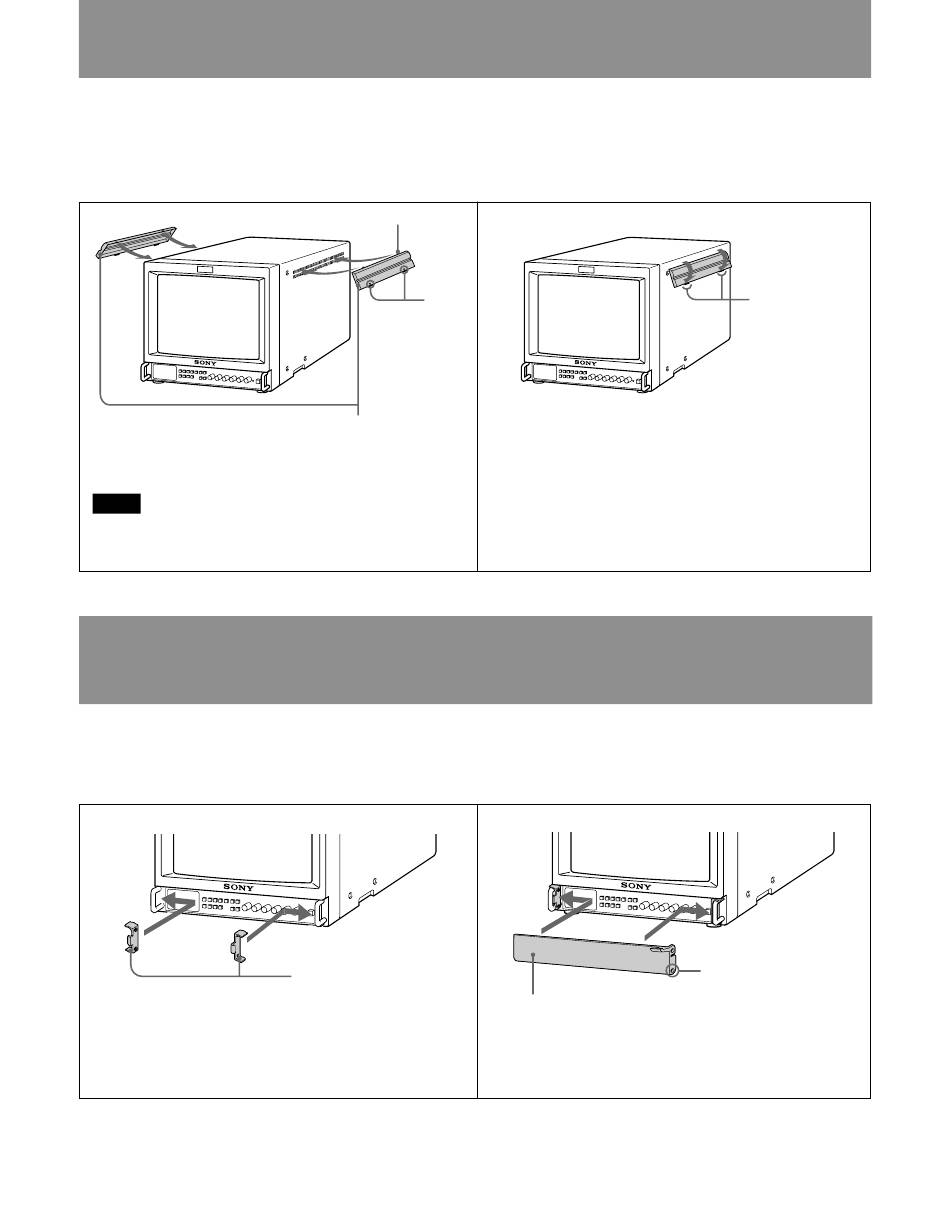 SONY

SONY

SONY

SONY