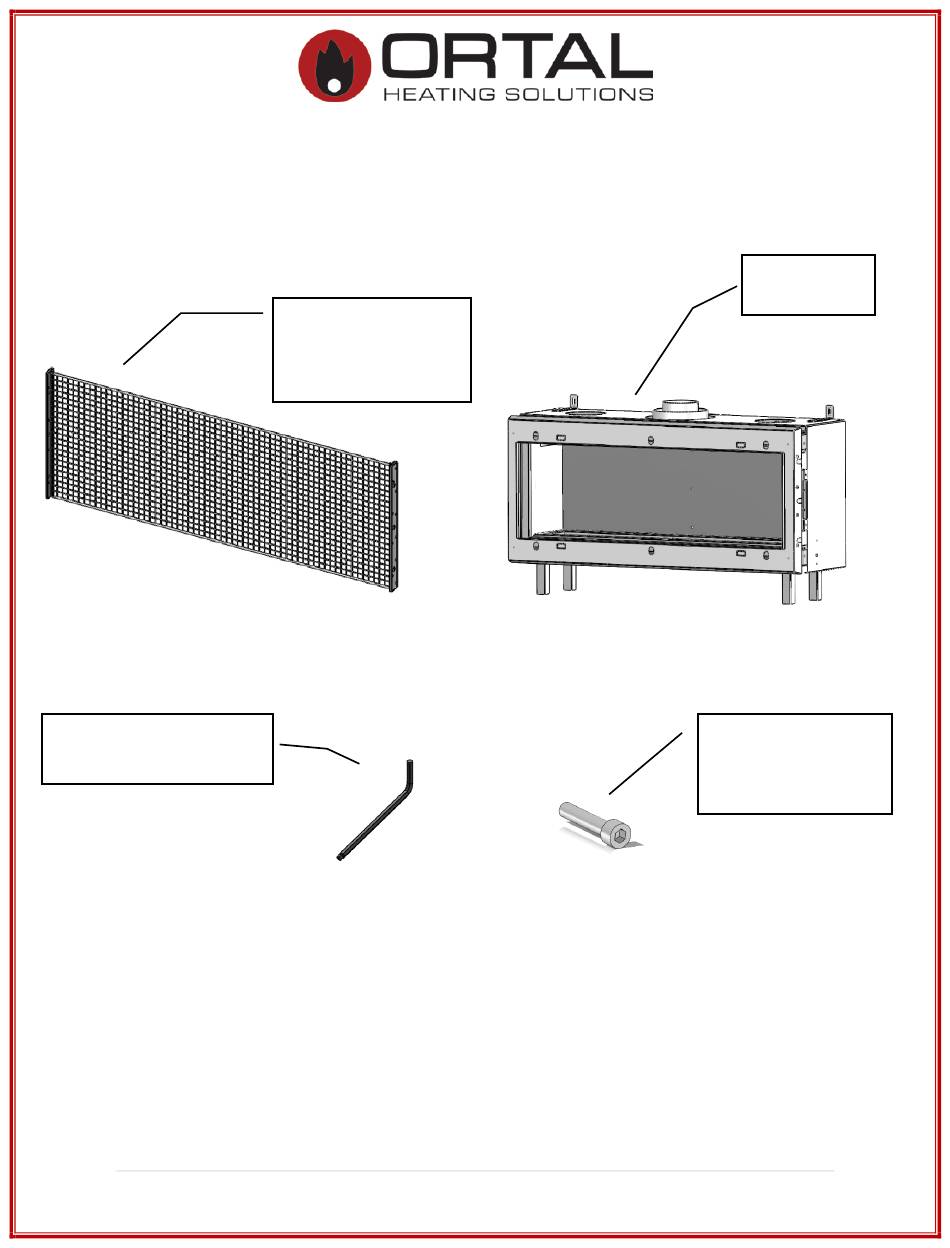 ORTAL
HEATING SOLUTIONS