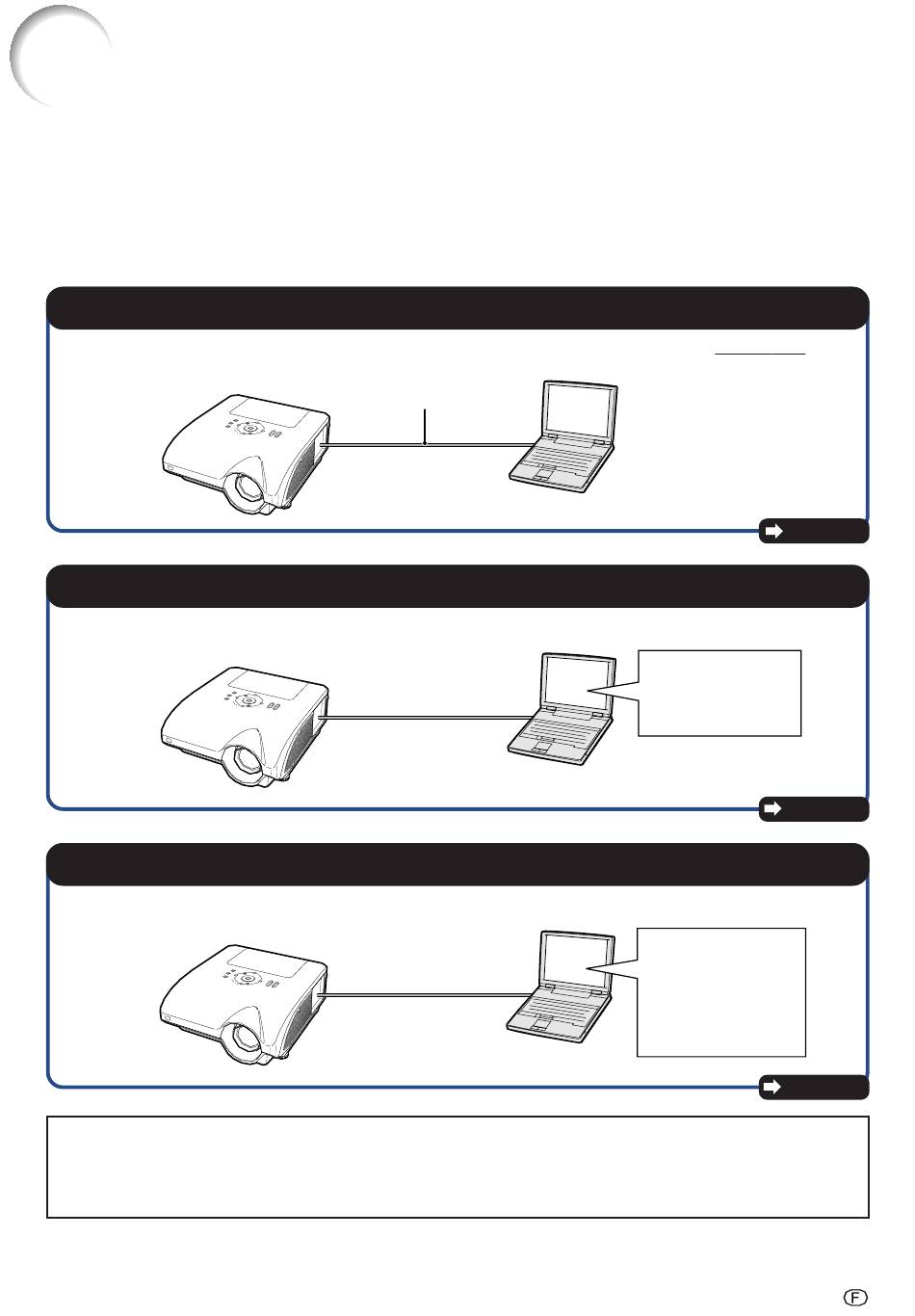 F