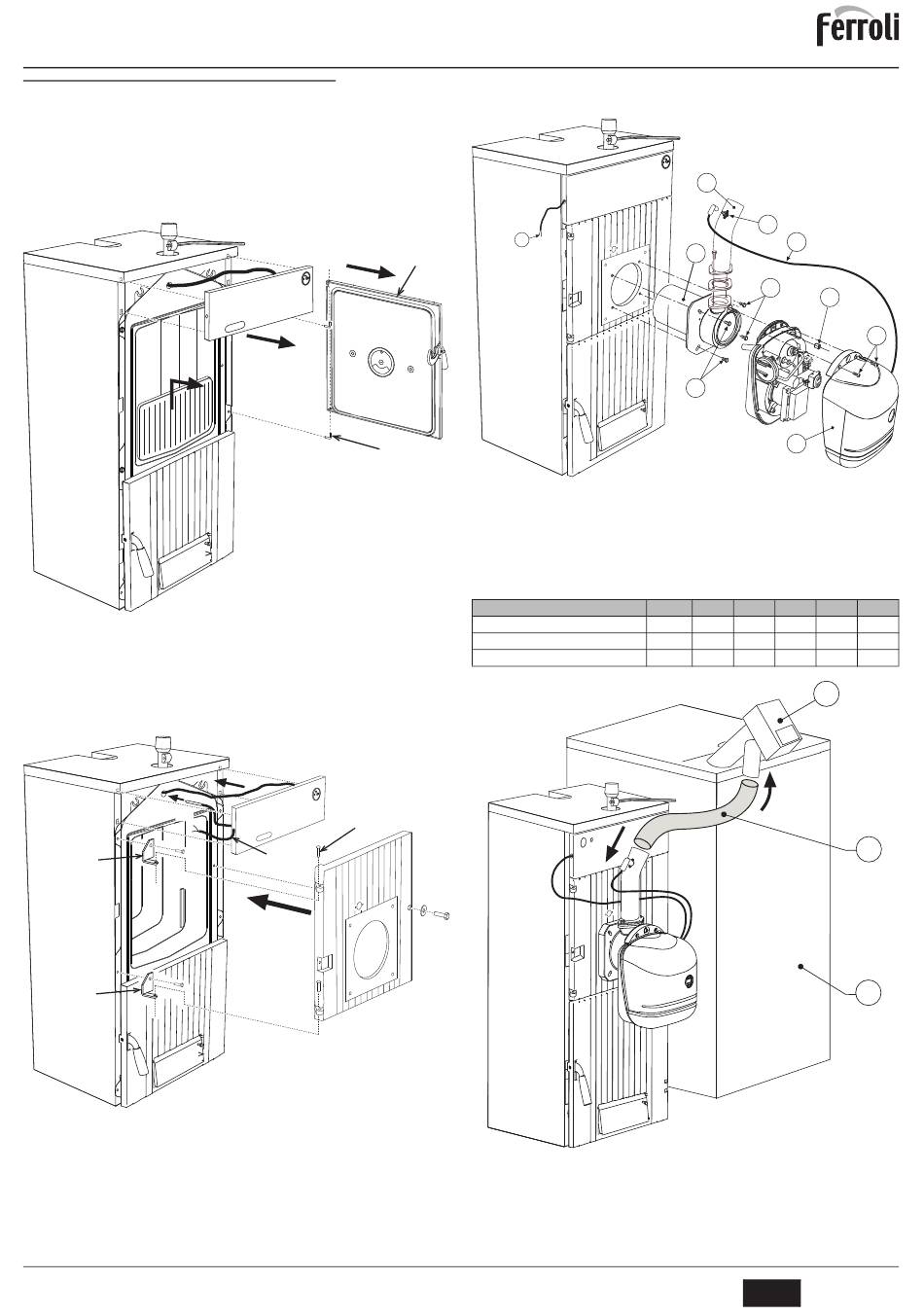 ferroli