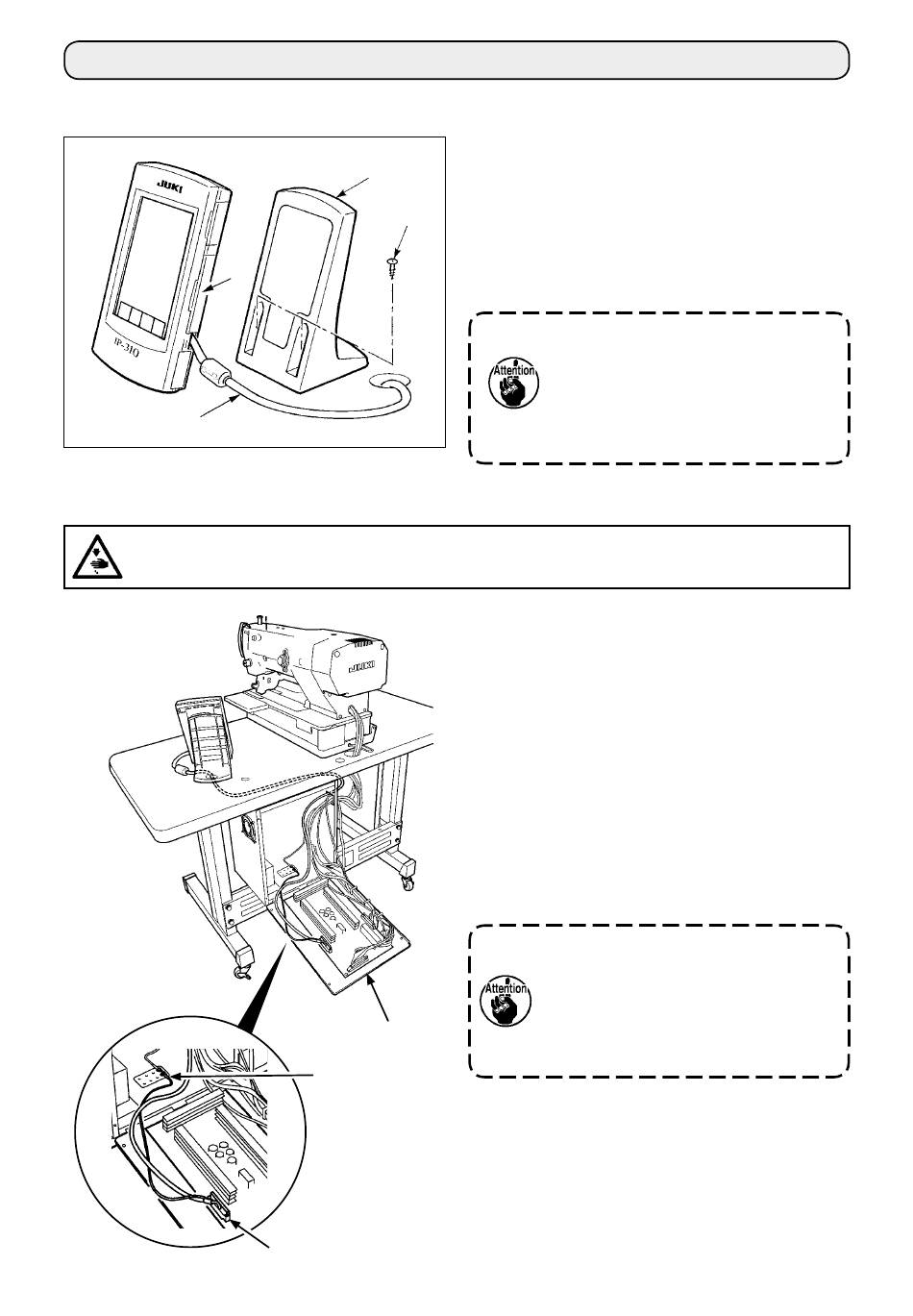 JUKI

IP-310

Attention

JUKI

Attention