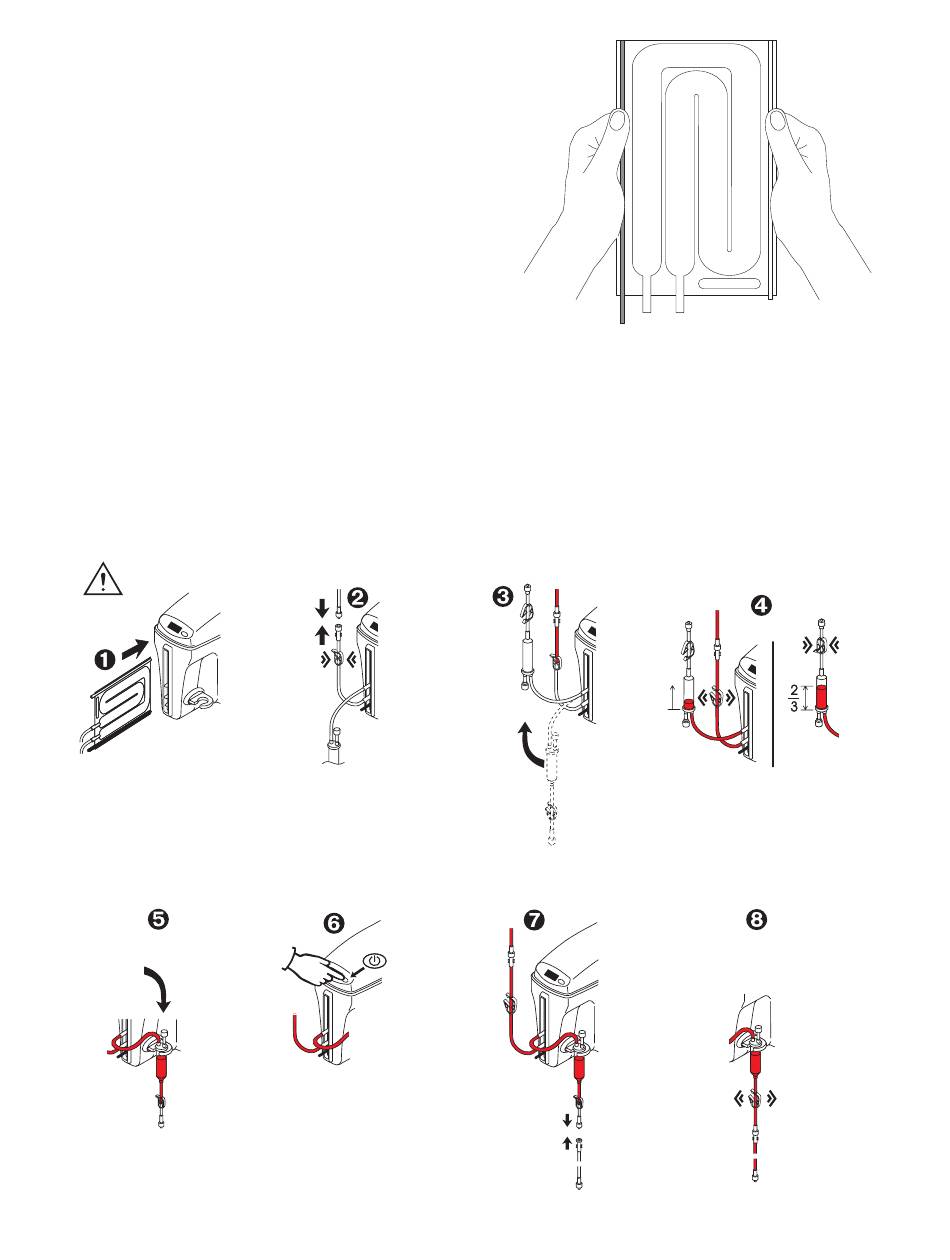 ❶ ❷ ❸ ❹

$\frac{2}{3}$

❺ ❻ ❼ ❽