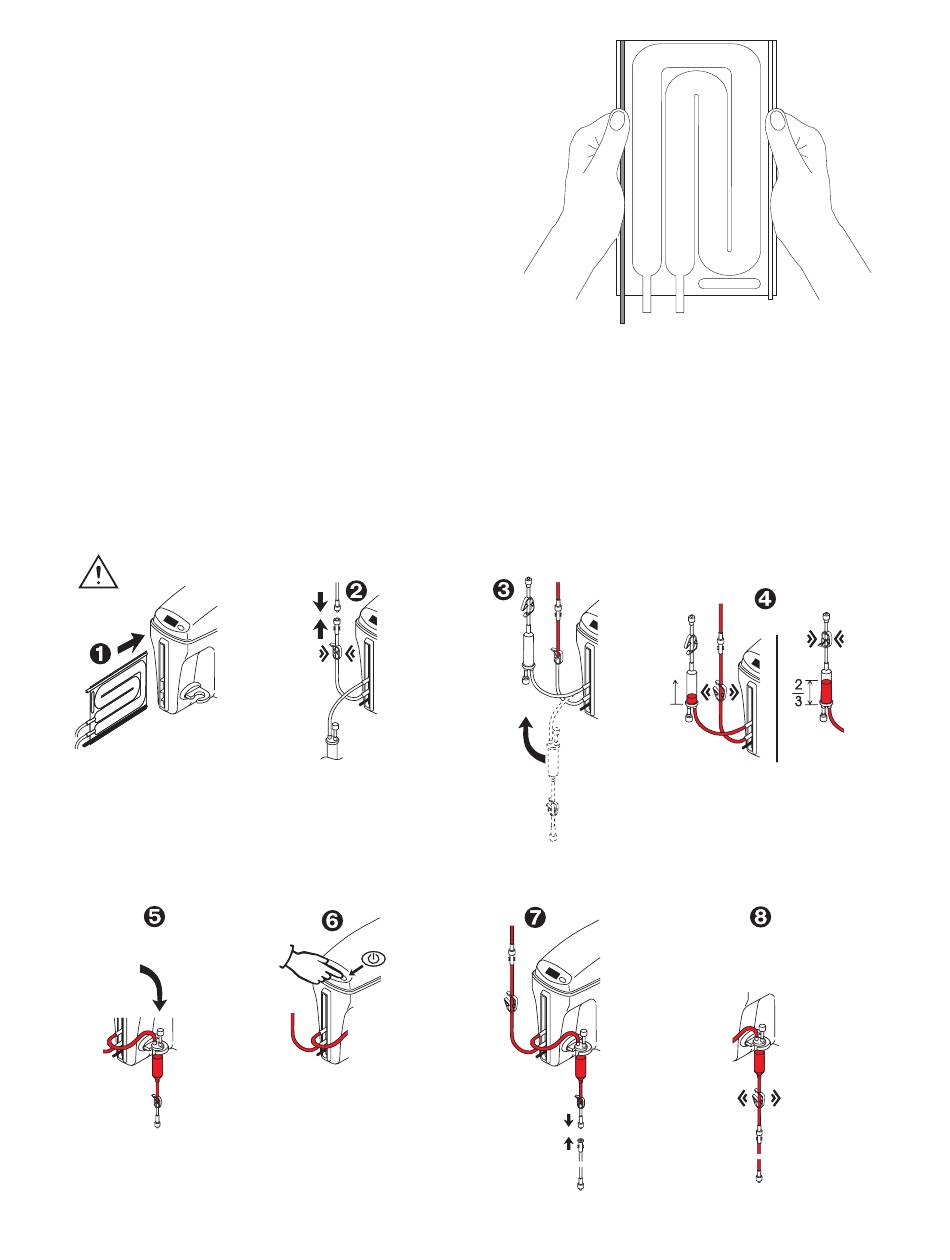 ❶

❷

❸

❹

$\frac{2}{3}$

❺

❻

❼

❽