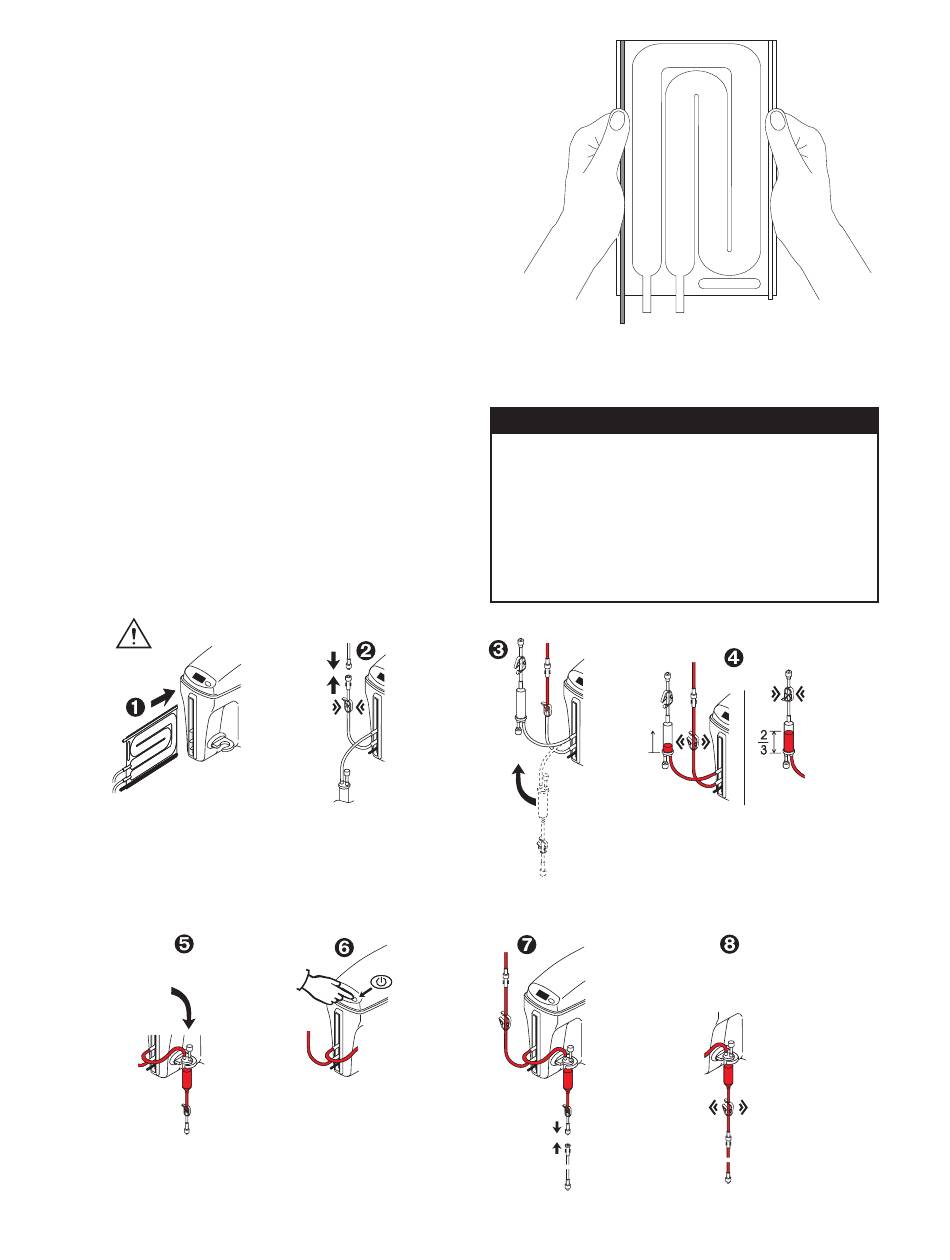 ❶

❷

❸

❹

$\frac{2}{3}$

❺

❻

❼

❽