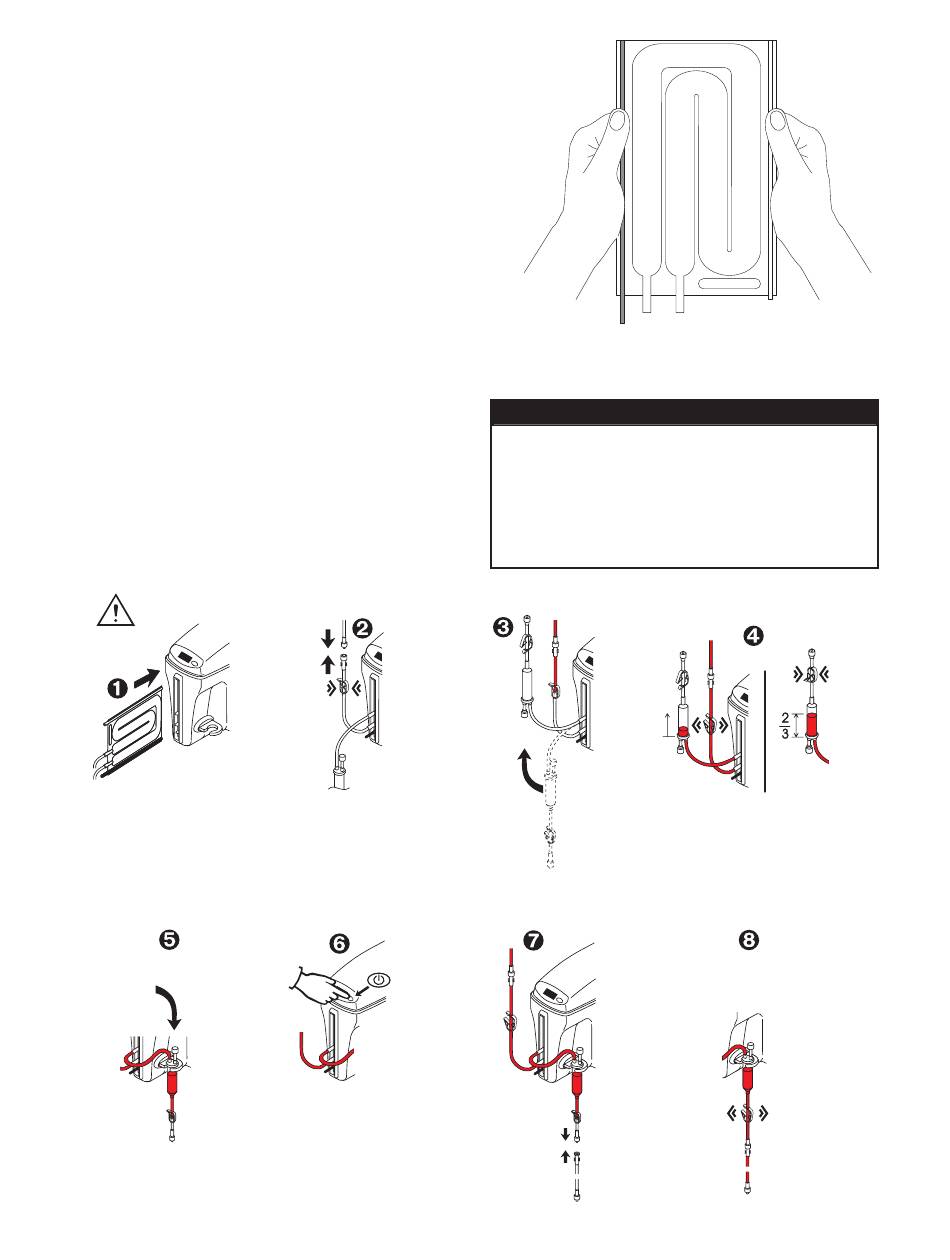 ❶

❷

❸

❹

$\frac{2}{3}$

❺

❻

❼

❽