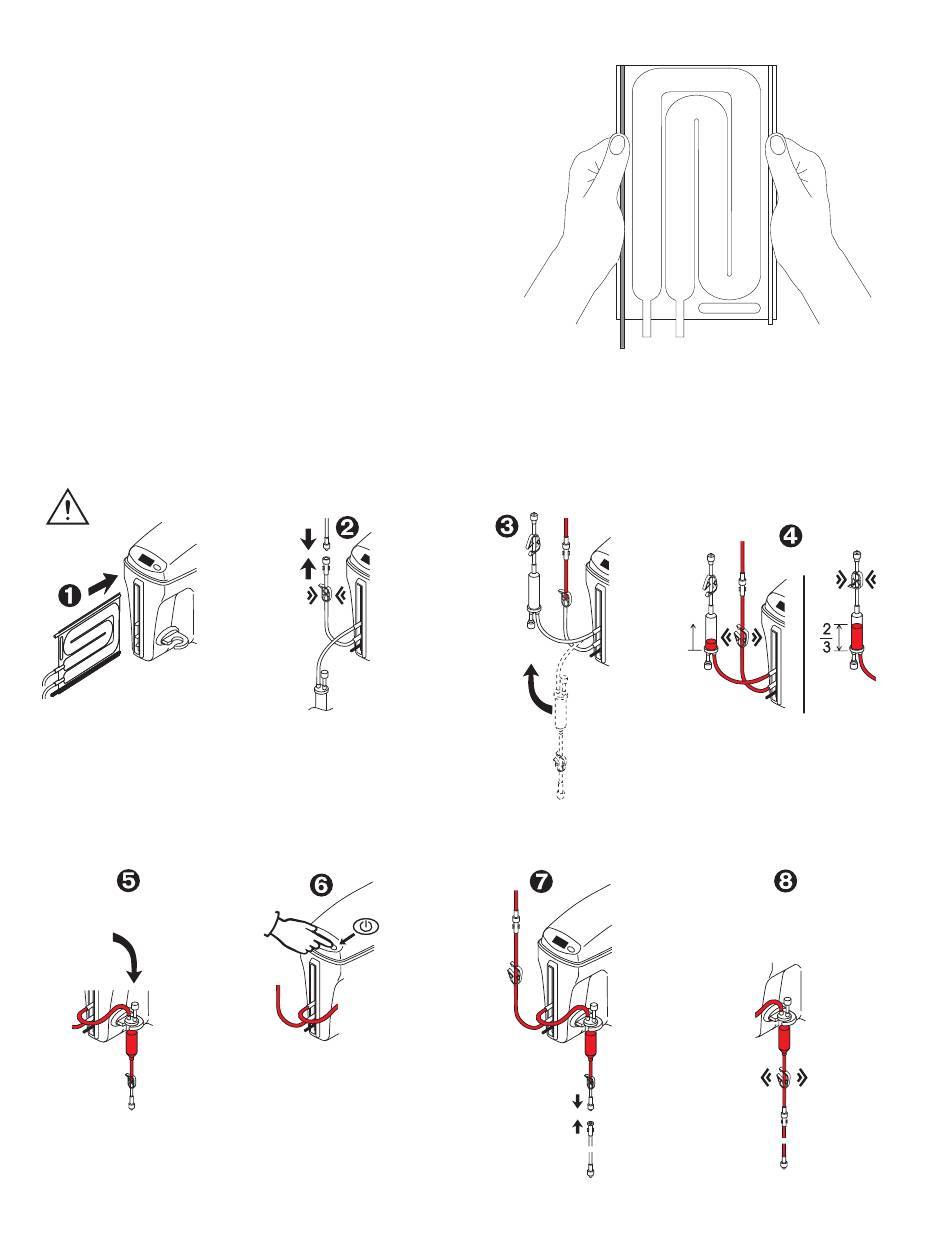 ❶

❷

❸

❹

$\frac{2}{3}$

❺

❻

❼

❽