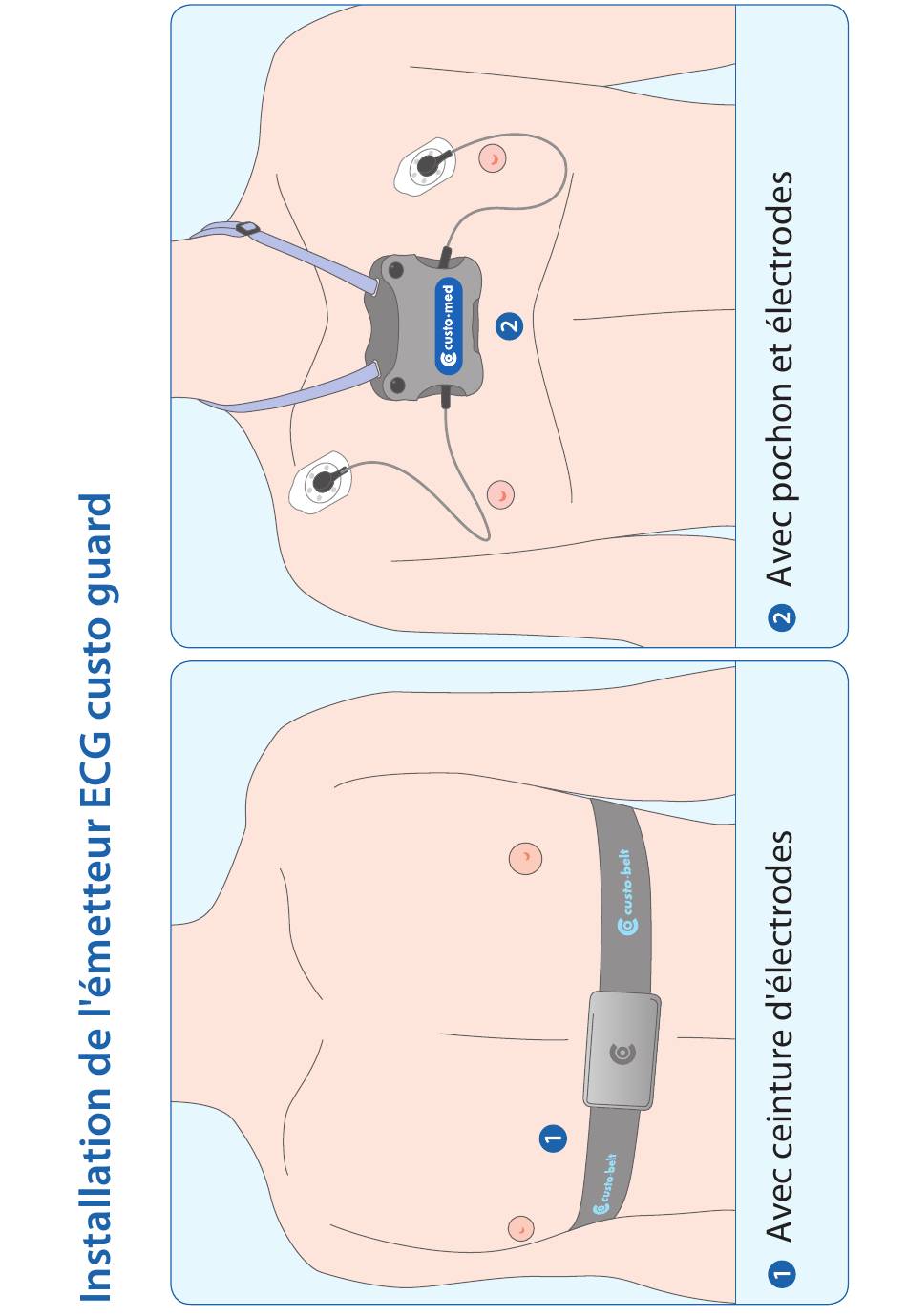 Installation de l'émetteur ECG custo guard

1

custo·belt

custo·belt

1 Avec ceinture d'électrodes

custo·med

2

2 Avec pochon et électrodes