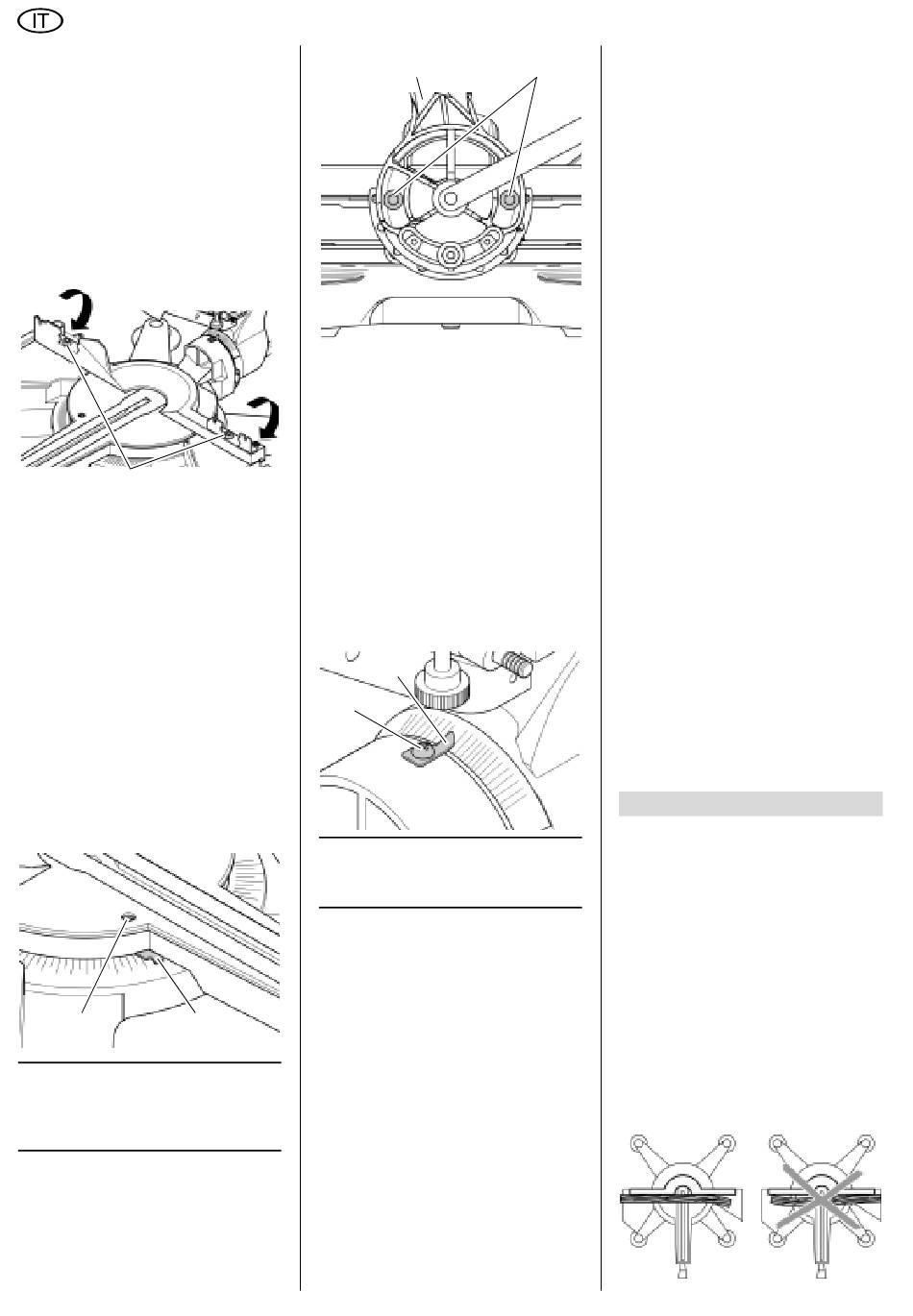 IT