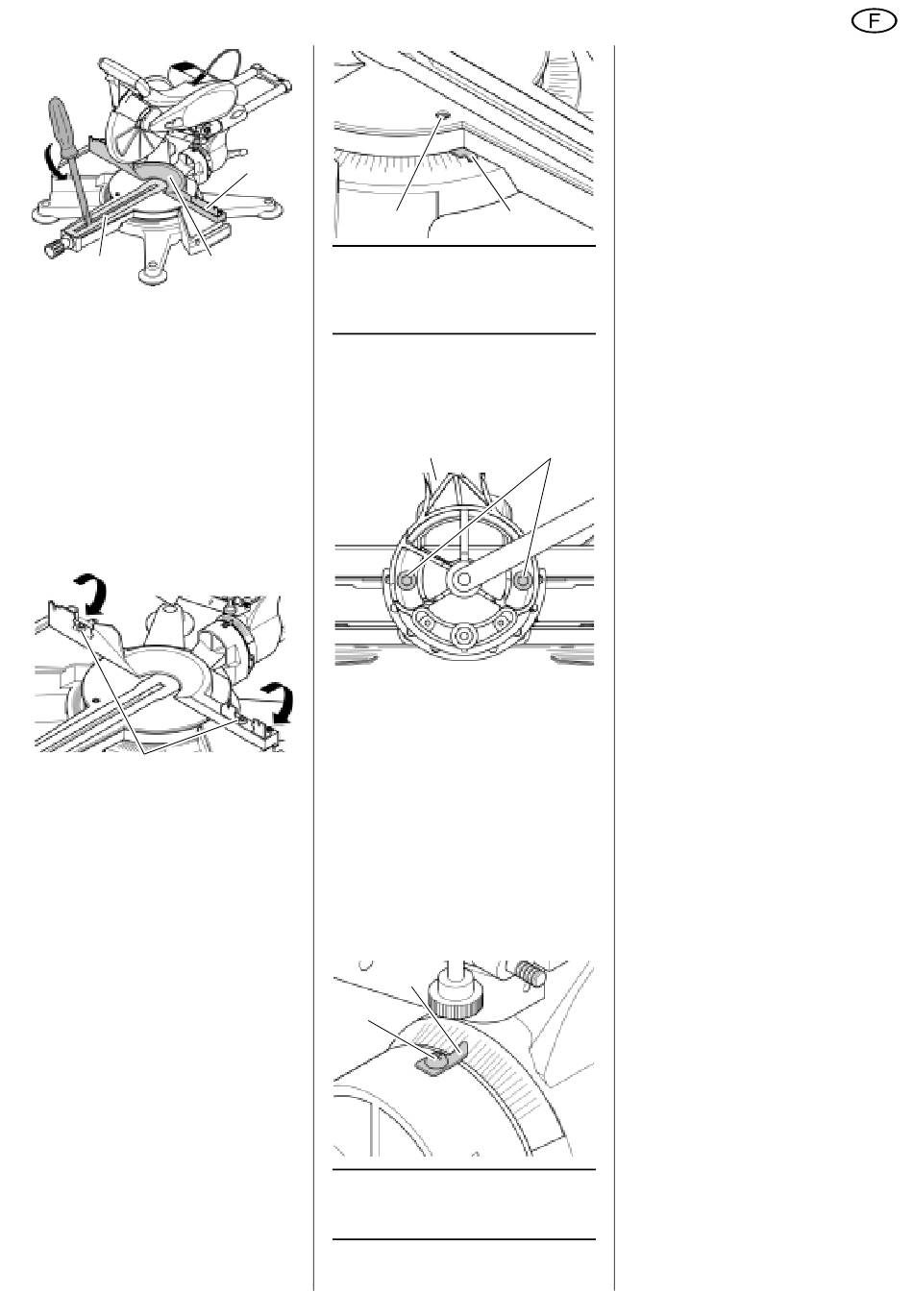 F