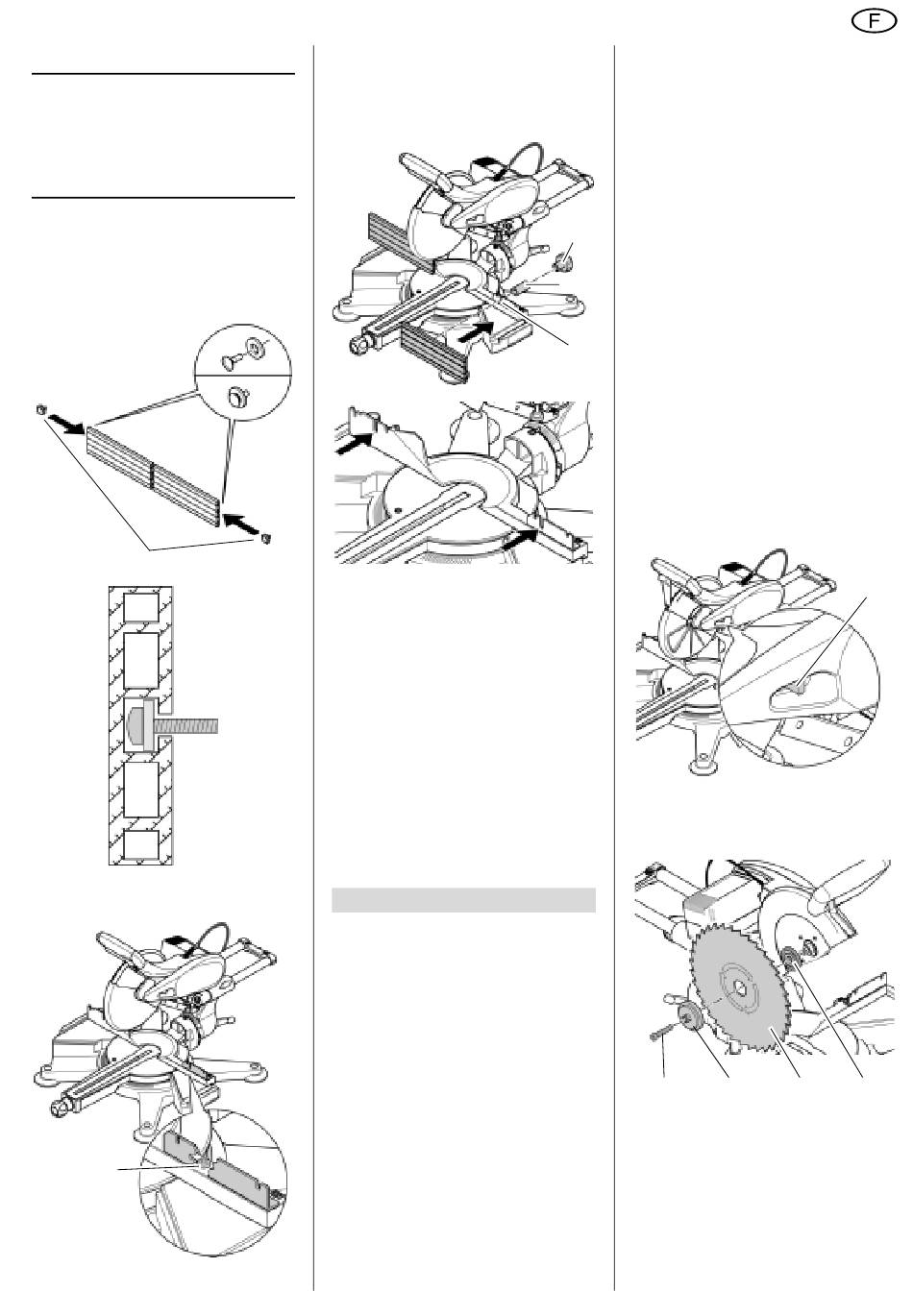 F