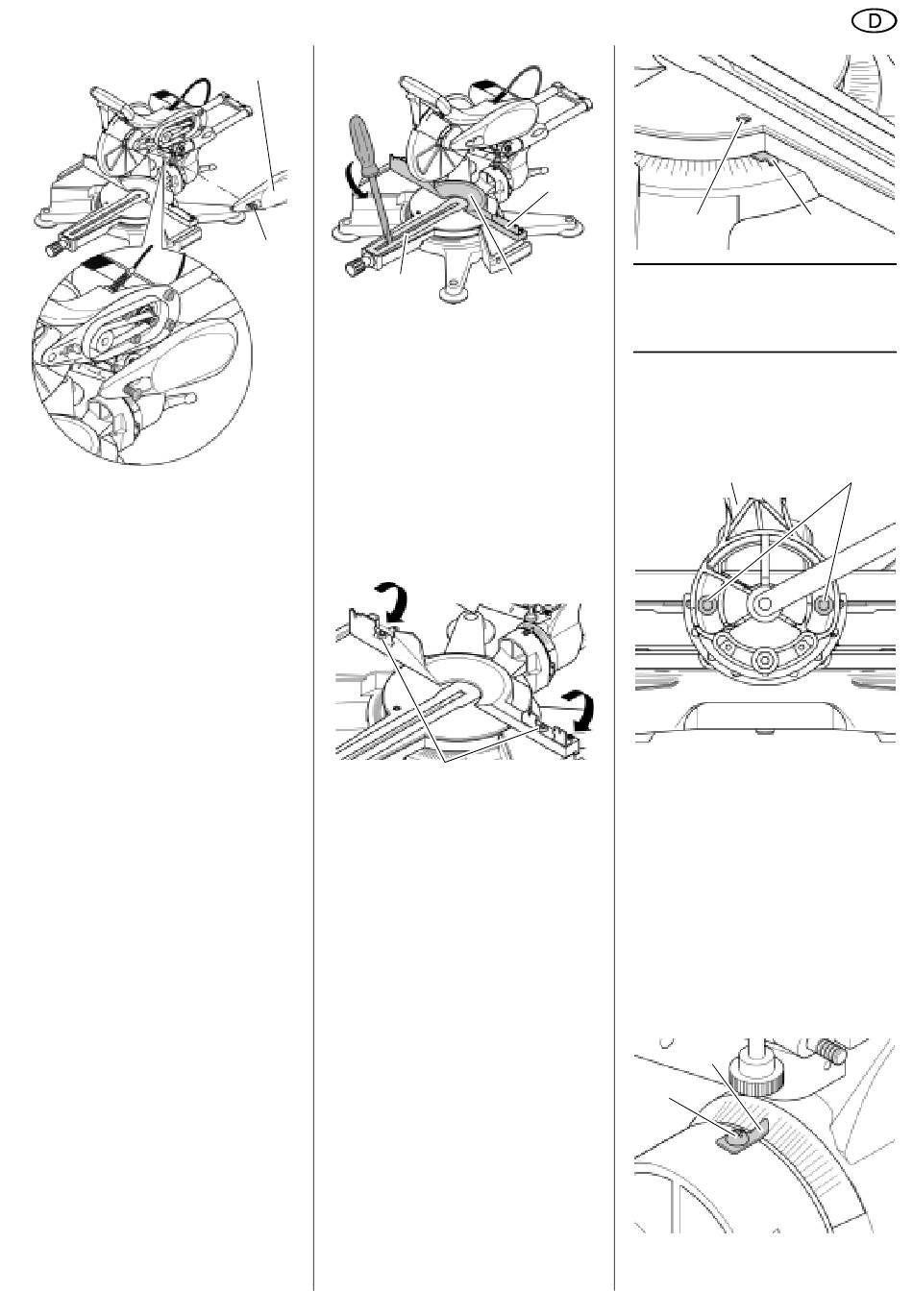 D