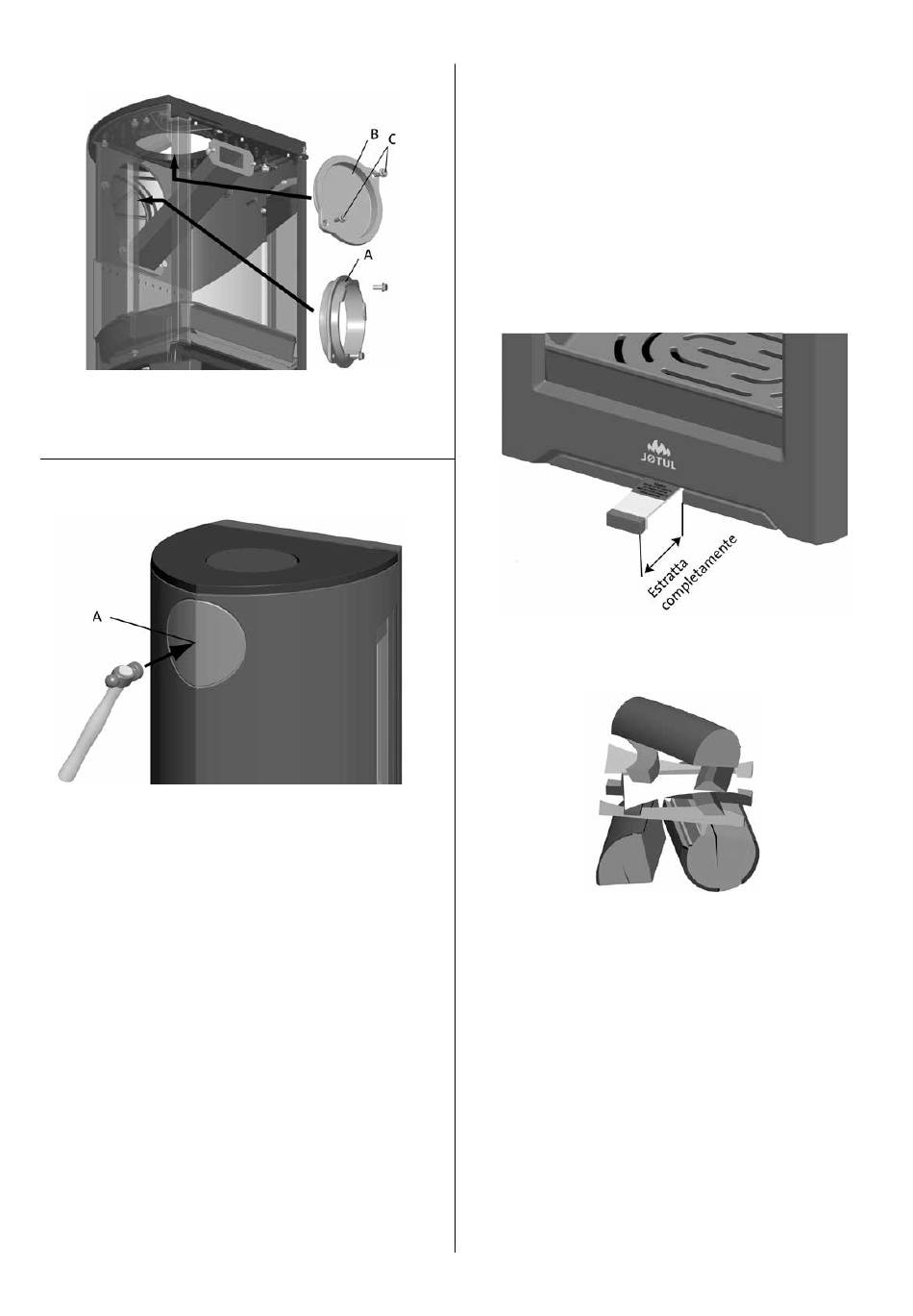 B
C
A

A

JØTUL
Estratta completamente