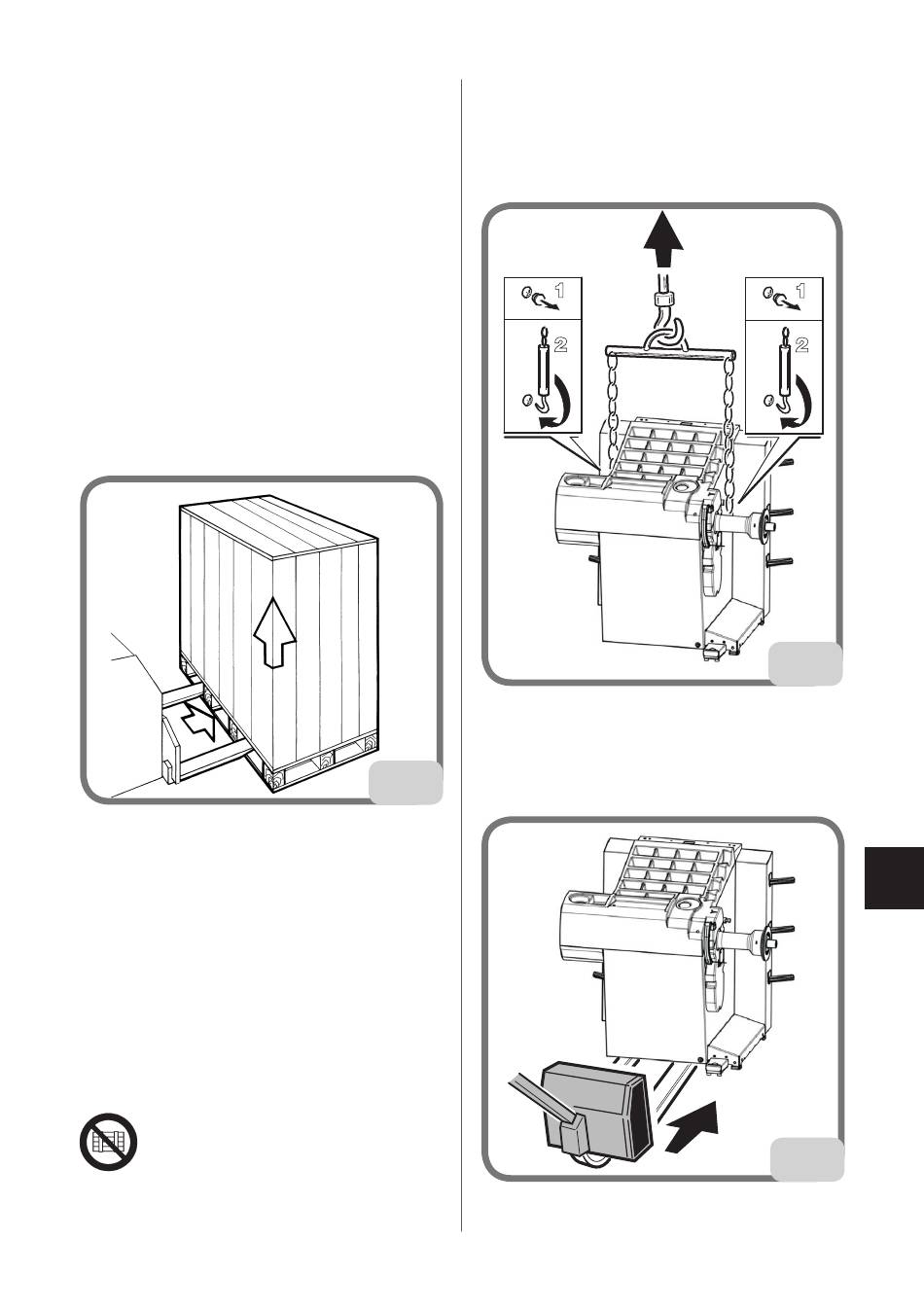 1
2
1
2