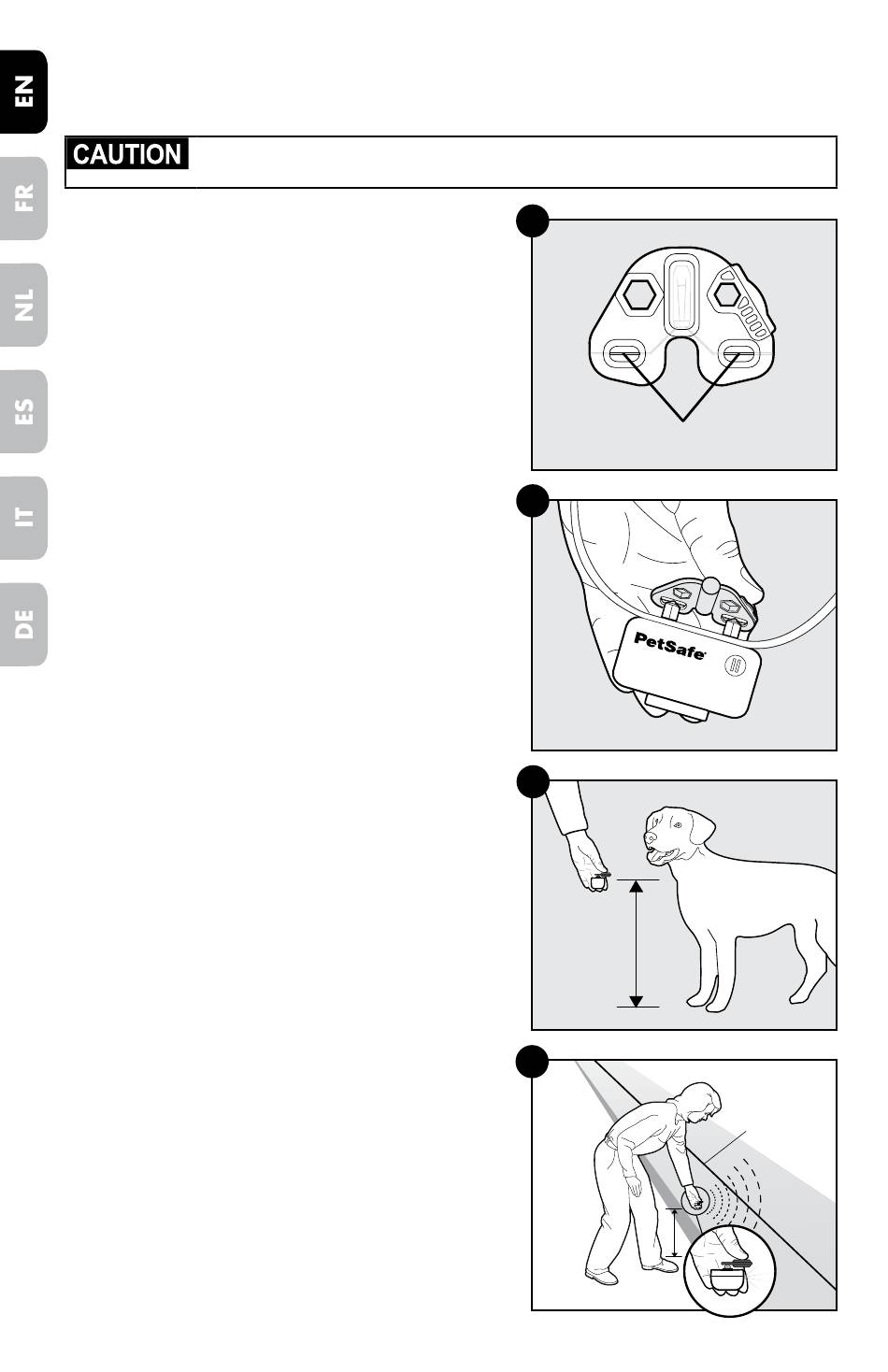 EN

FR

NL

ES

IT

DE

CAUTION

PetSafe