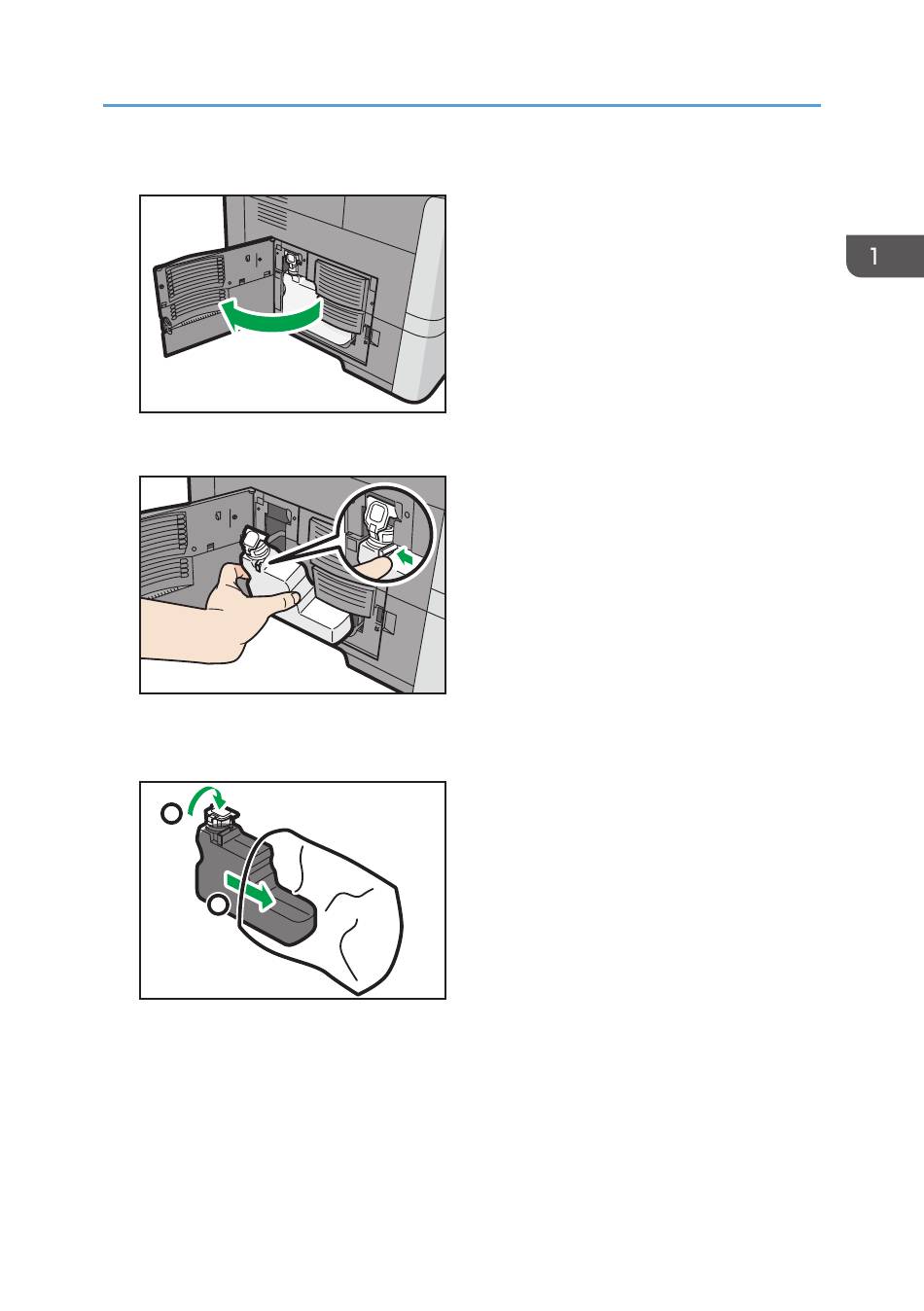 1