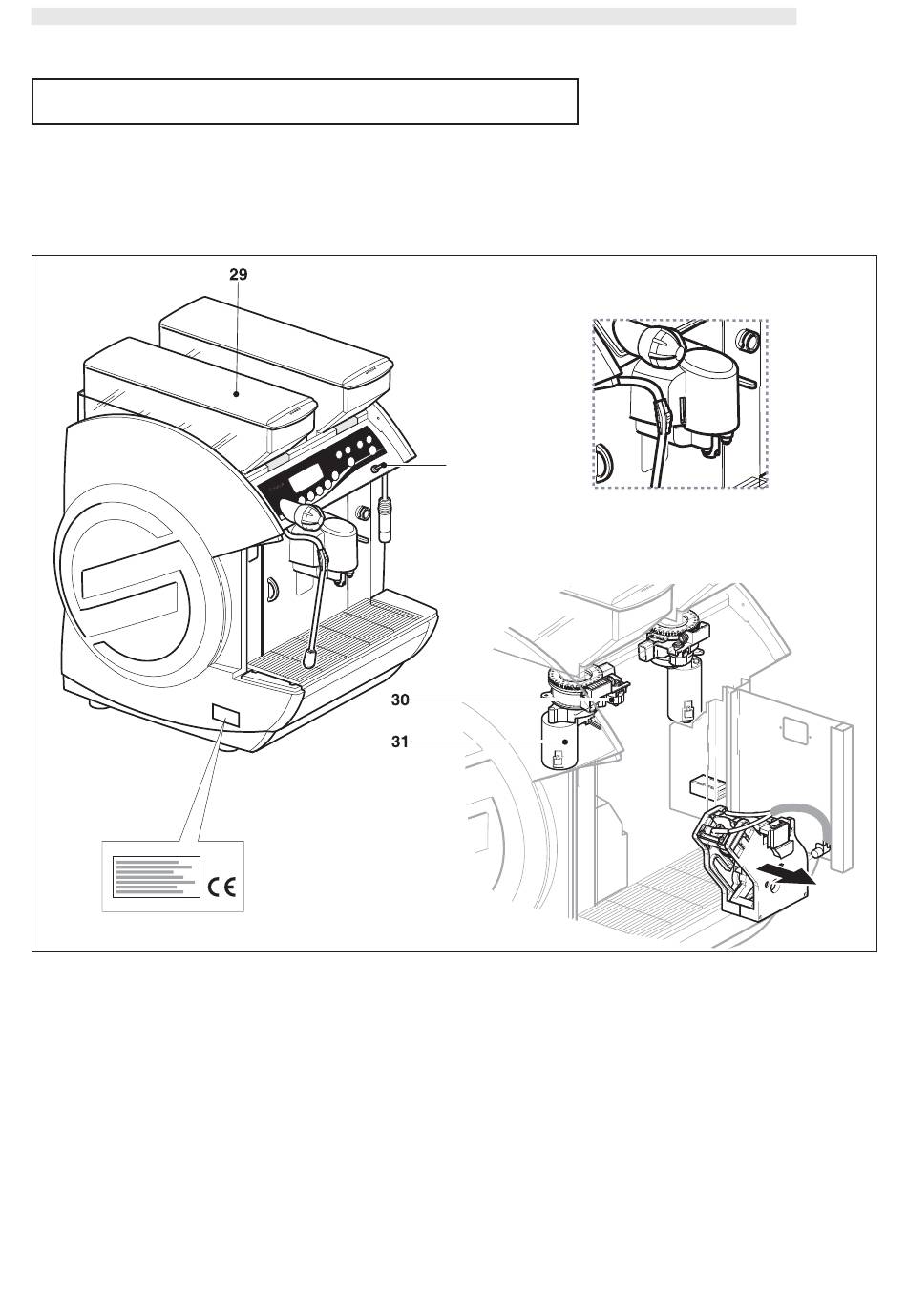 29

30

31

CE