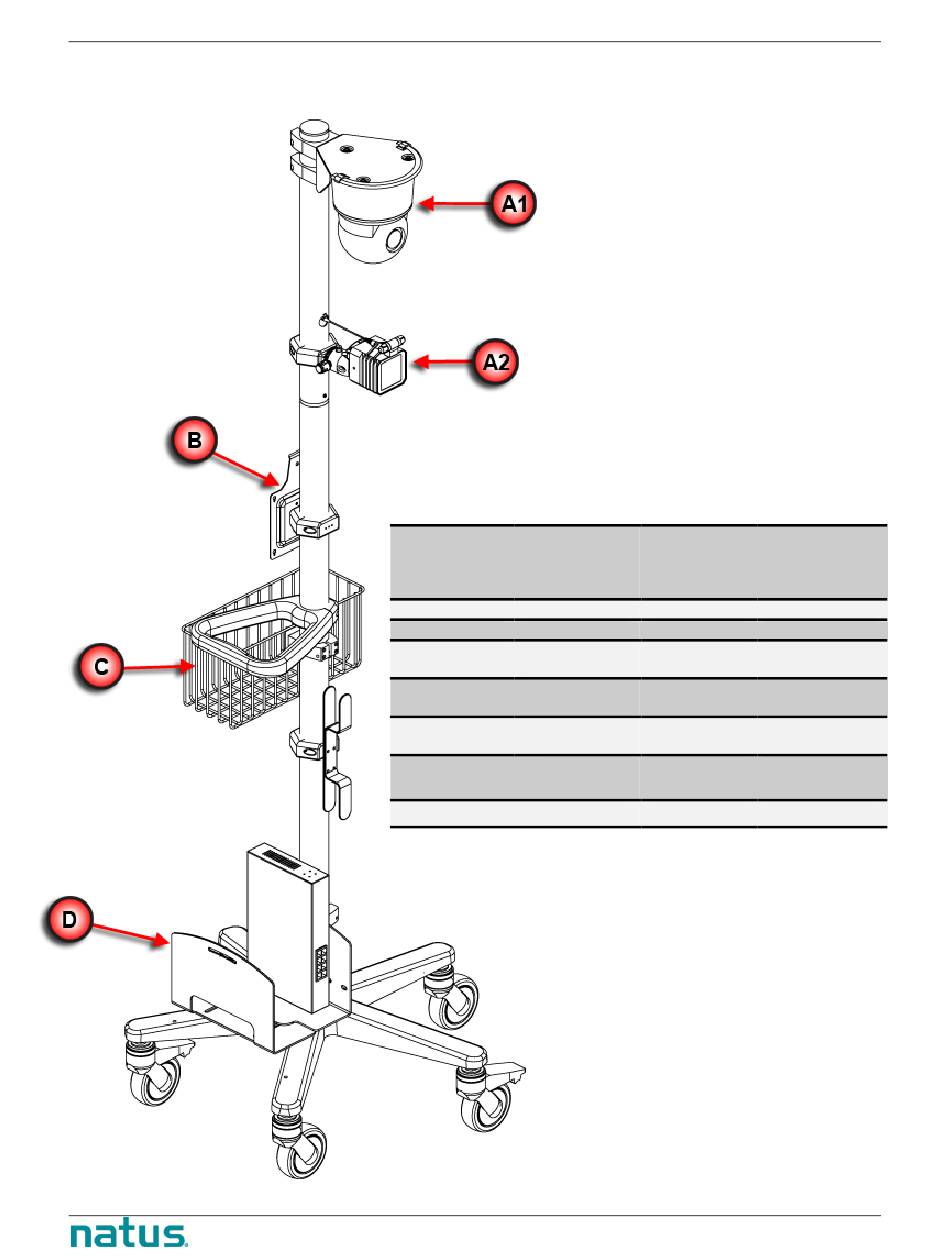 A1

A2

B

C

D

natus.