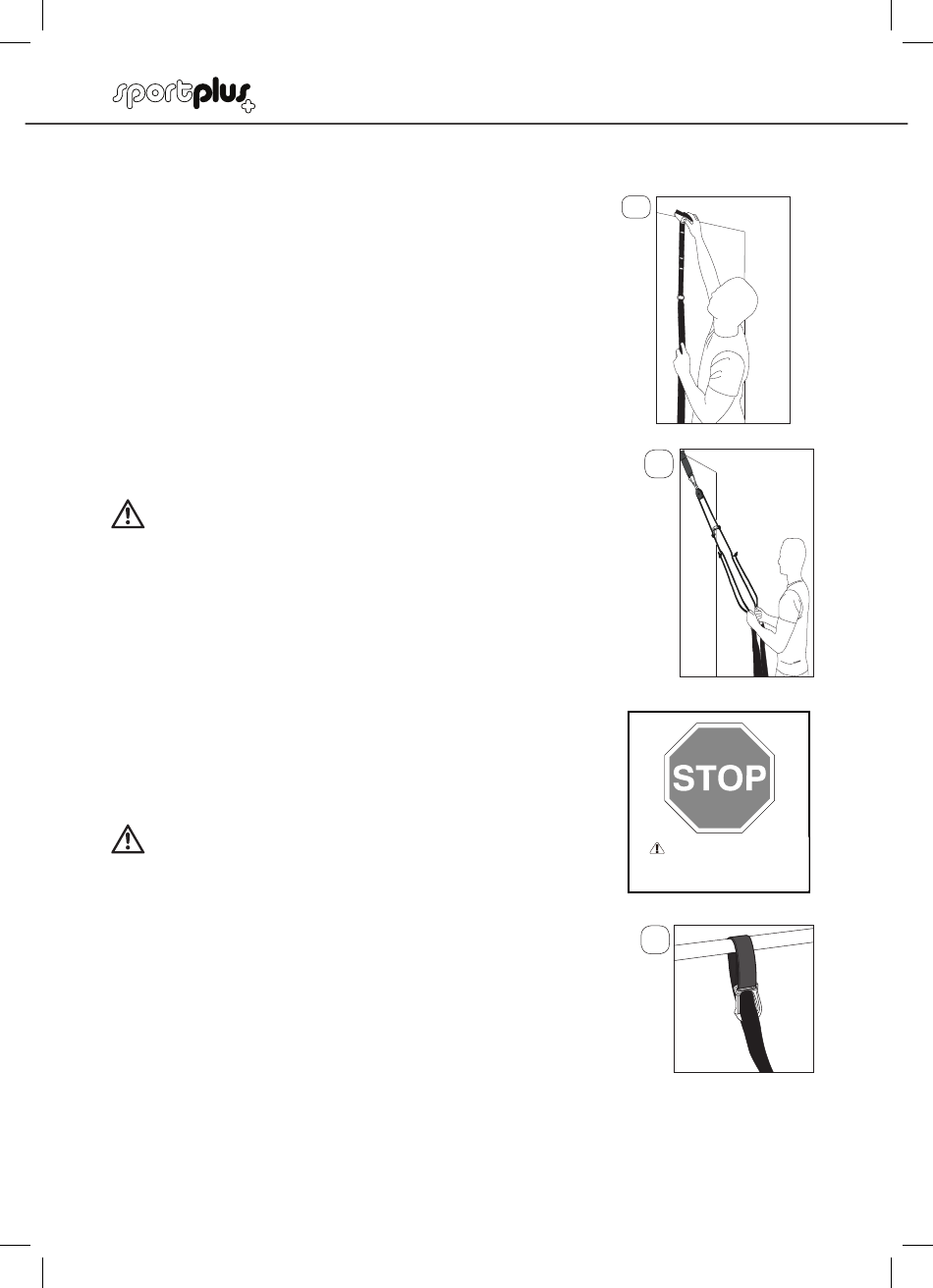 sportplus

STOP