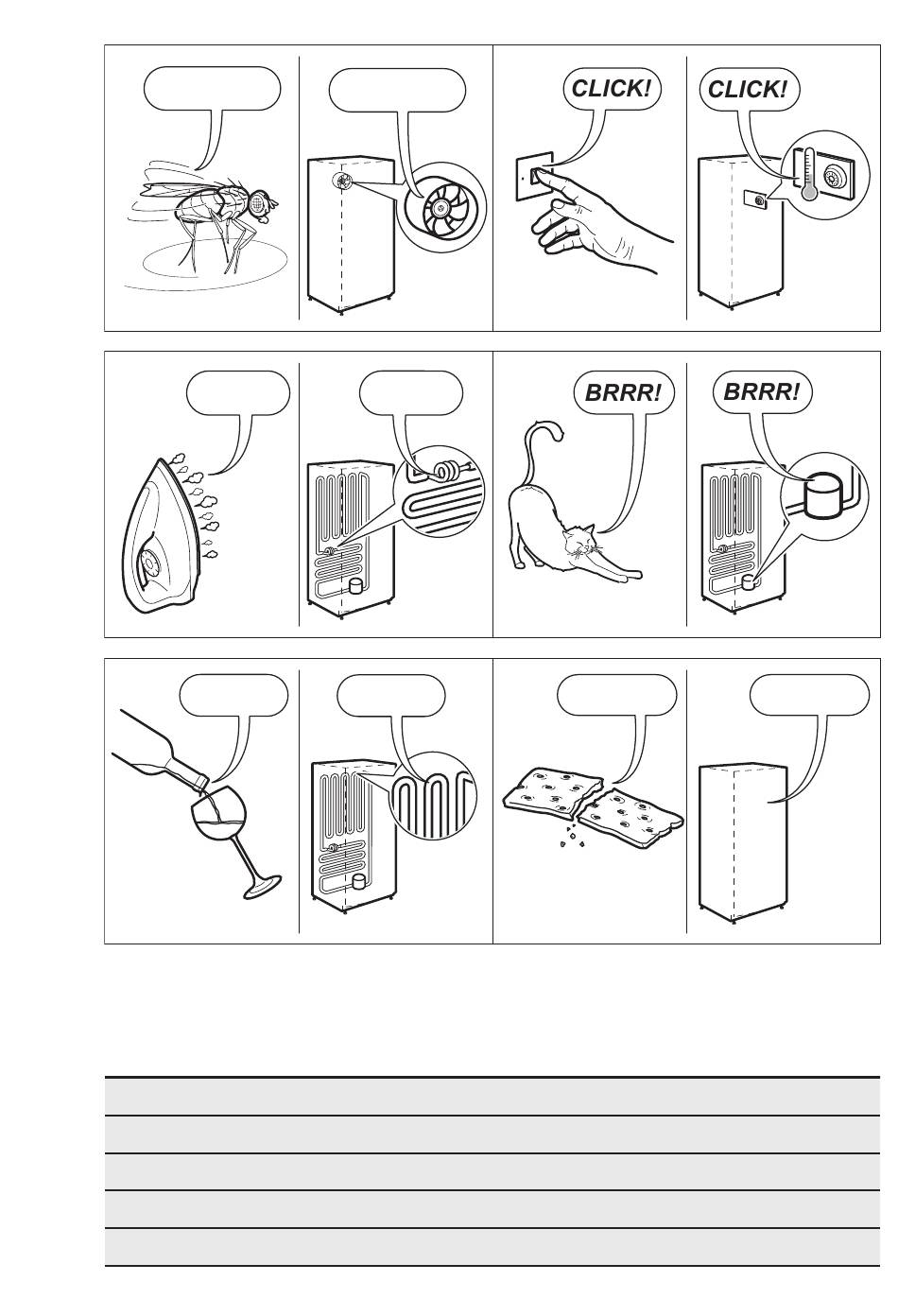 CLICK!

CLICK!

BRRR!

BRRR!