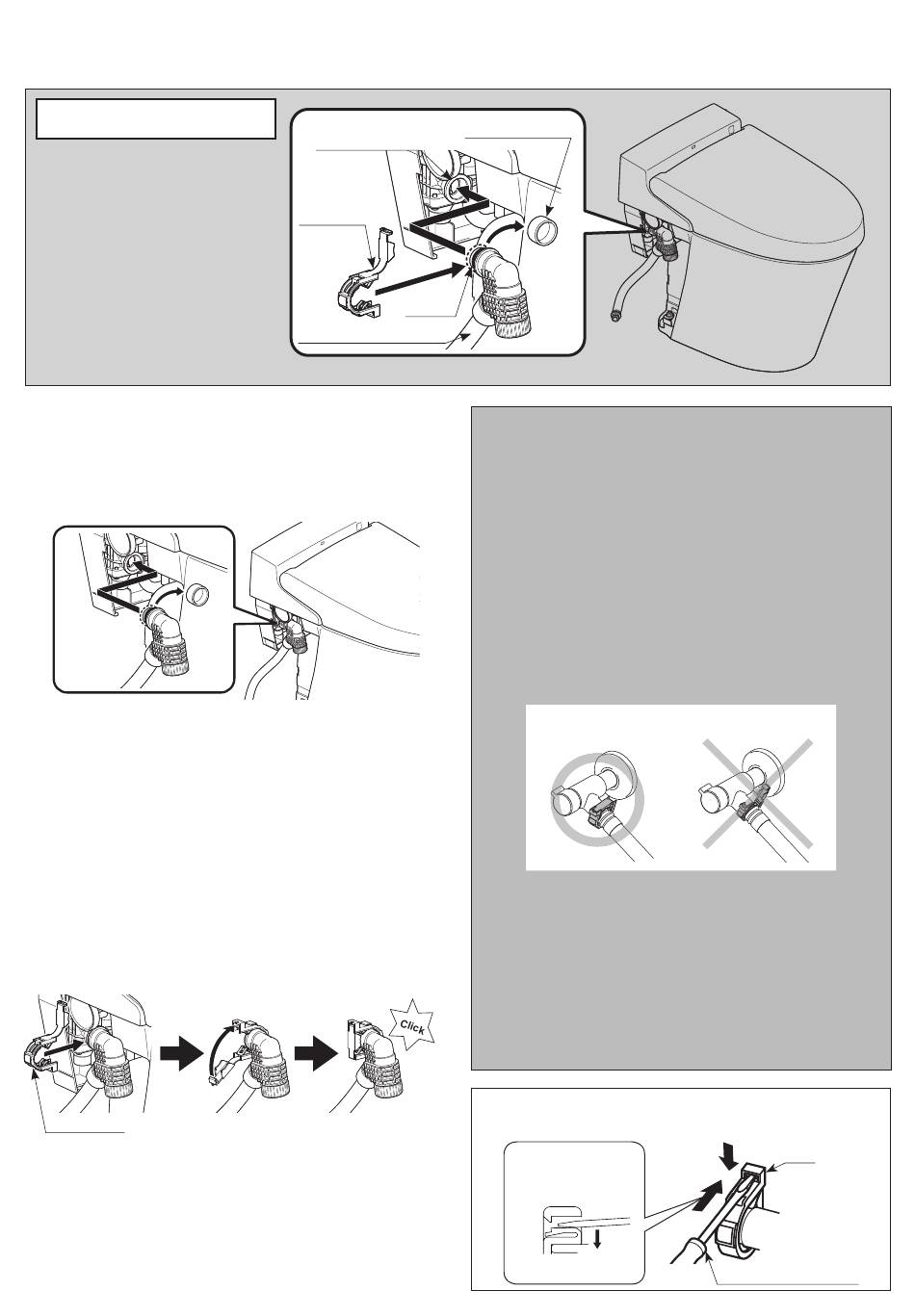 Click