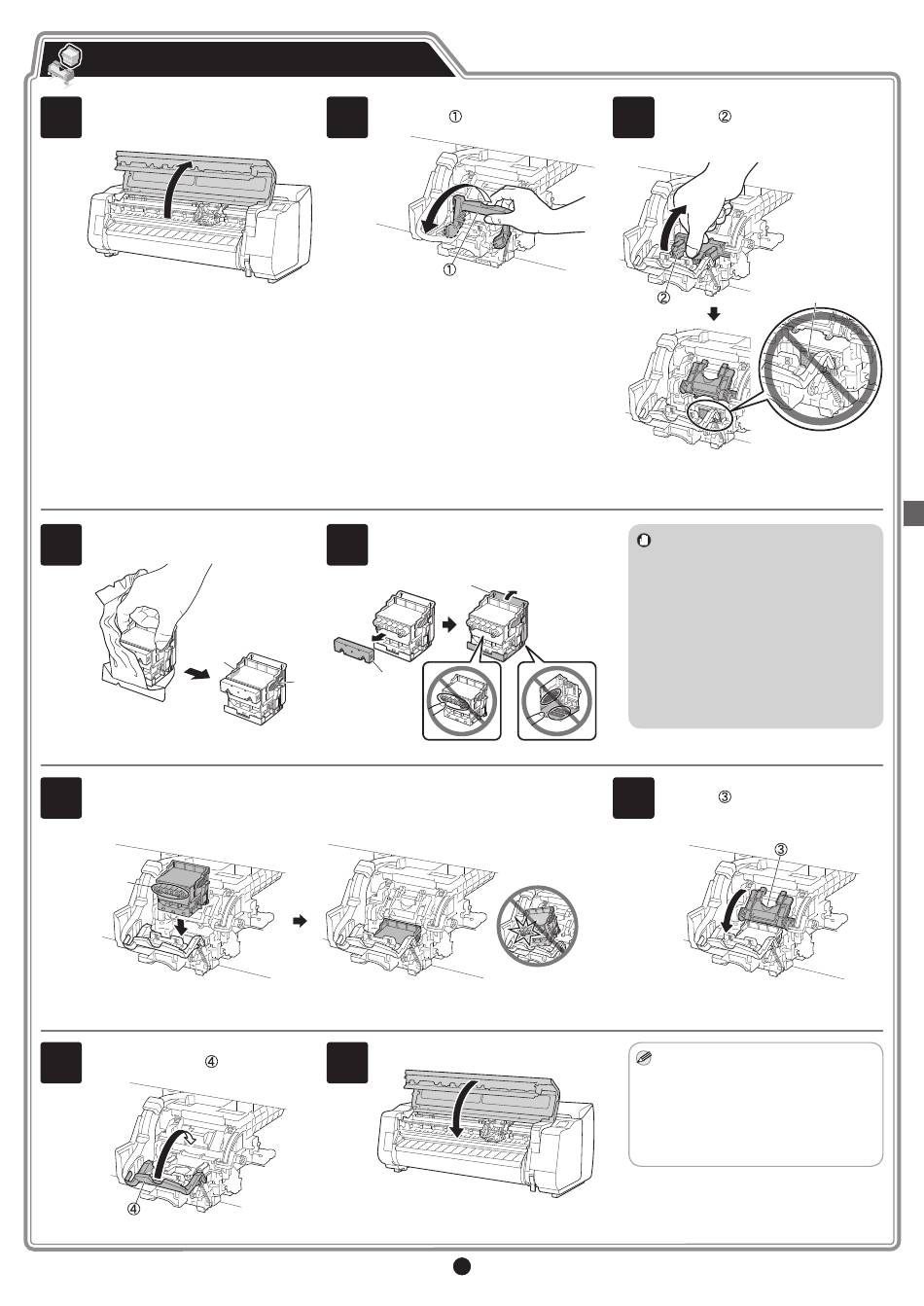 ①

②

①

②

③

③

④

④