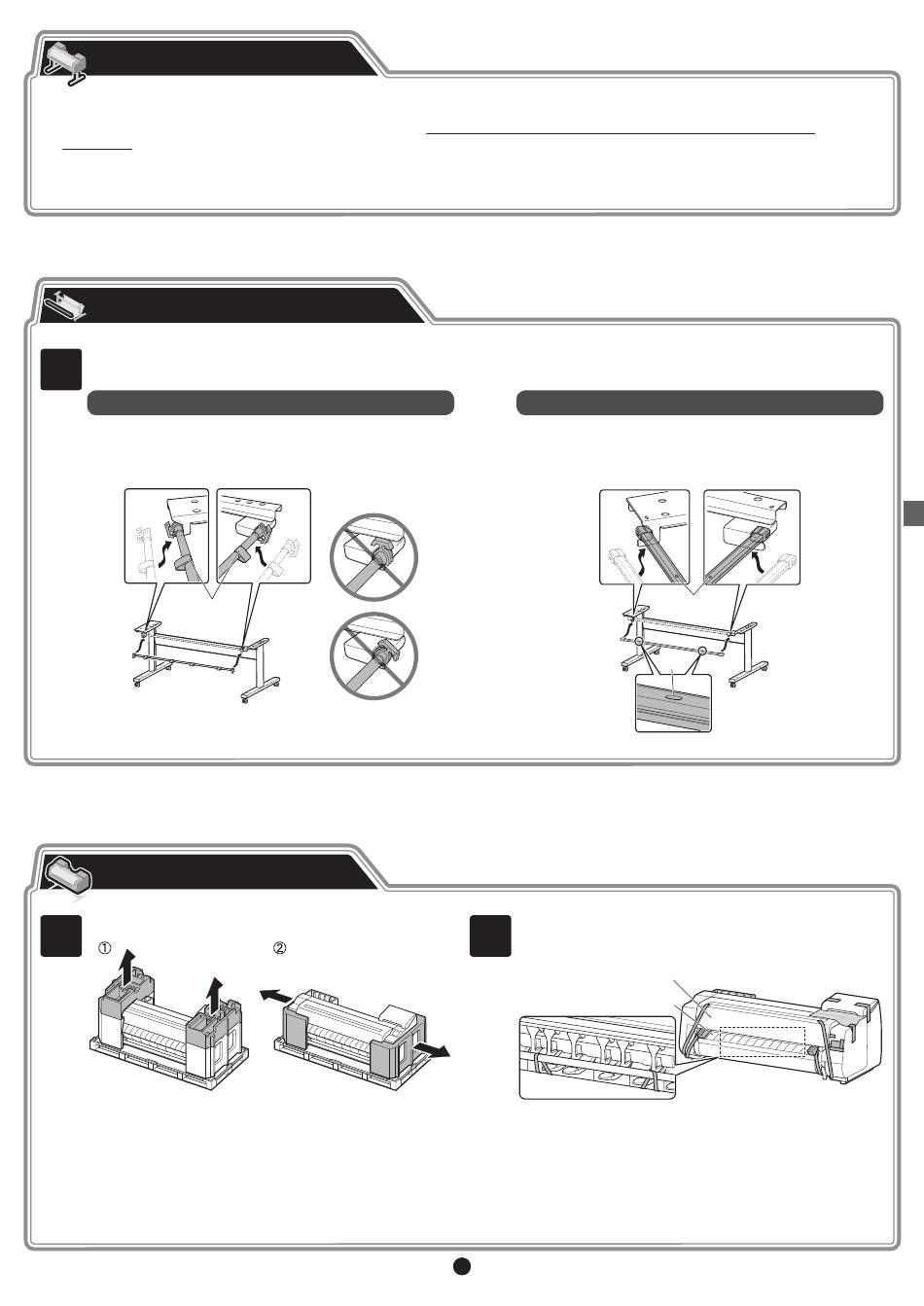 ①

②