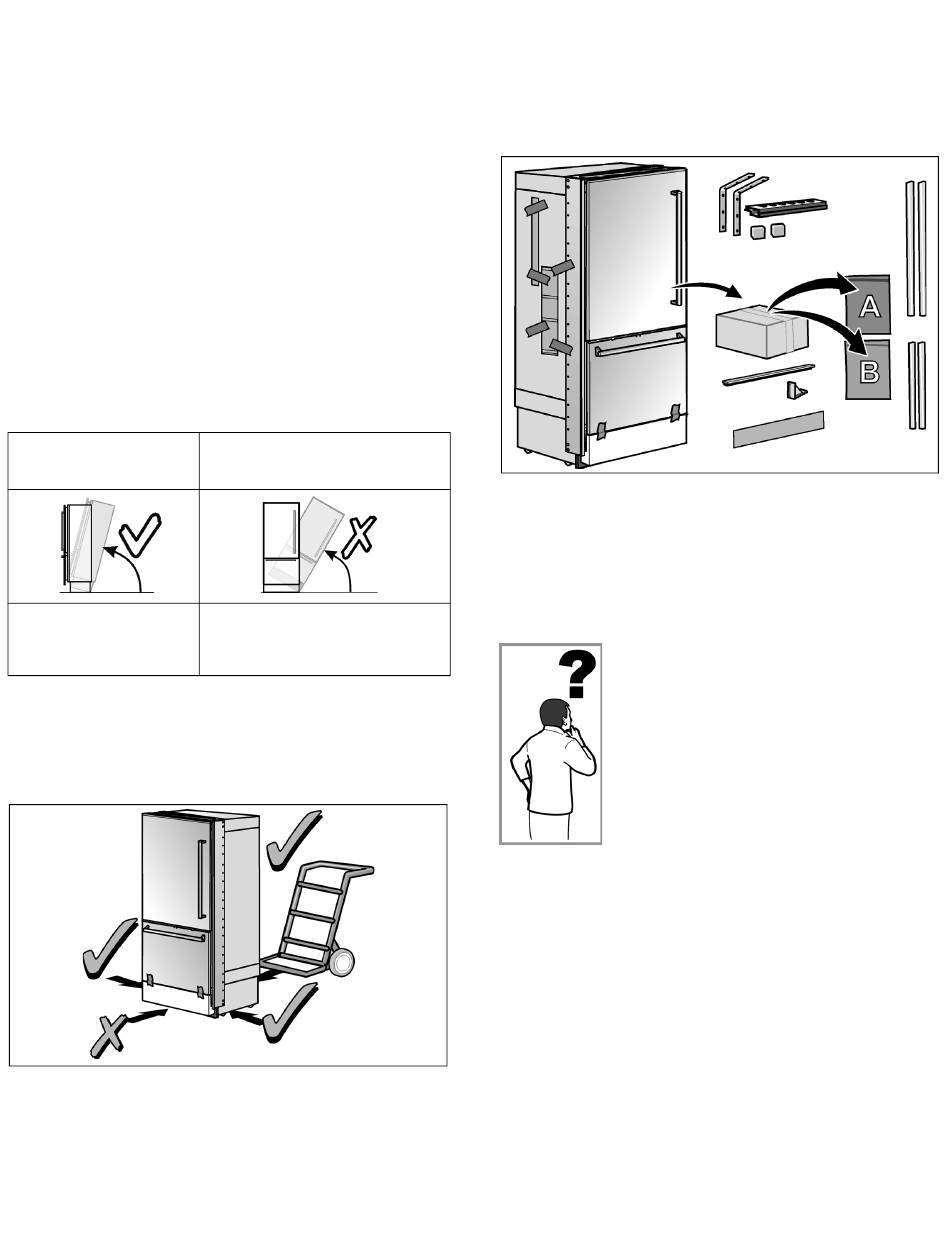 A

B

?