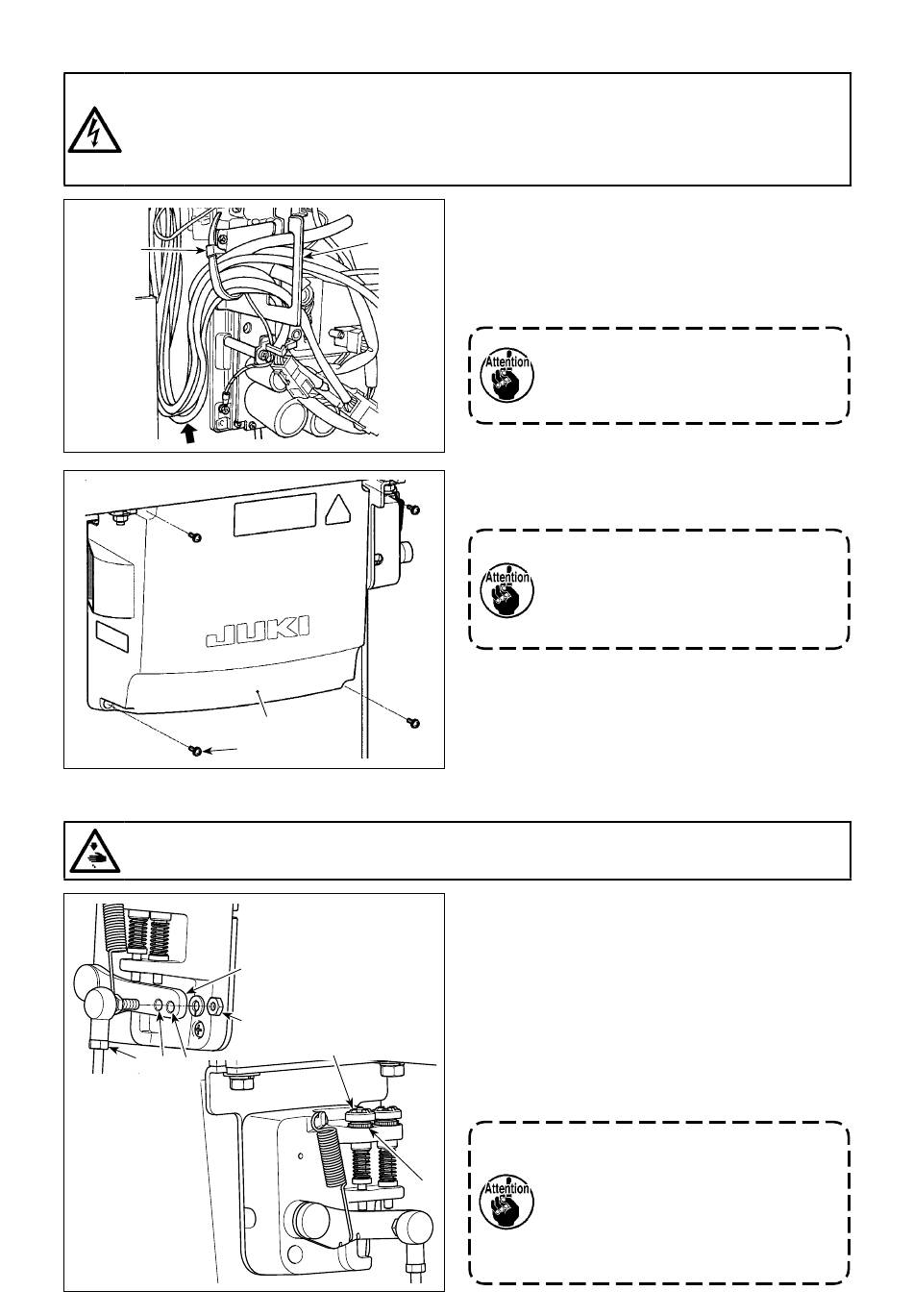 Attention

Attention

JUKI

Attention